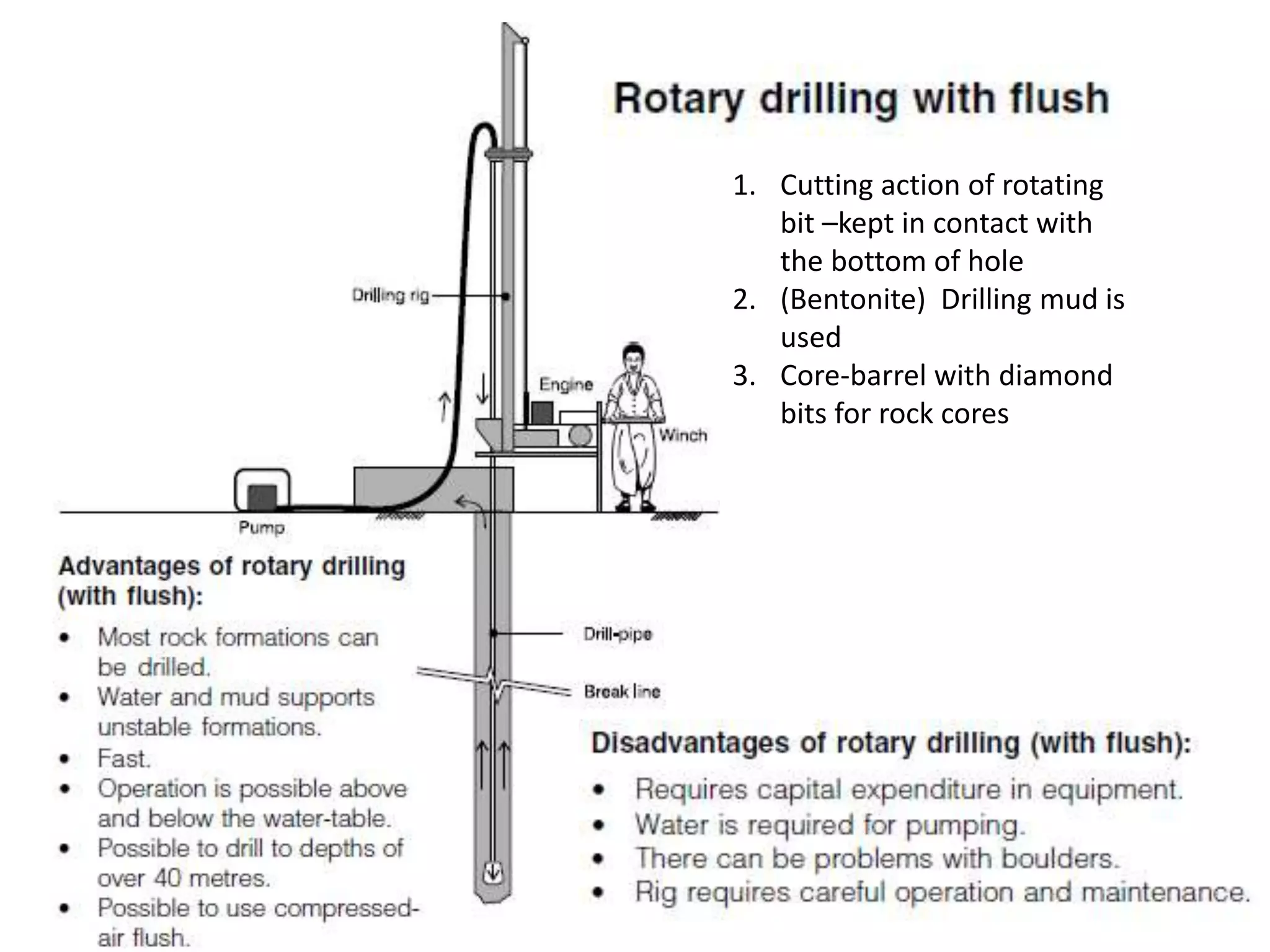 Rotary drilling with flush

1. Cutting action of rotating bit –kept in contact with the bottom of hole
2. (Bentonite) Drilling mud is used
3. Core-barrel with diamond bits for rock cores

Drilling rig

Engine

Winch

Pump

Drill-pipe

Break line

Advantages of rotary drilling (with flush):

• Most rock formations can be drilled.
• Water and mud supports unstable formations.
• Fast.
• Operation is possible above and below the water-table.
• Possible to drill to depths of over 40 metres.
• Possible to use compressed-air flush.

Disadvantages of rotary drilling (with flush):

• Requires capital expenditure in equipment.
• Water is required for pumping.
• There can be problems with boulders.
• Rig requires careful operation and maintenance.