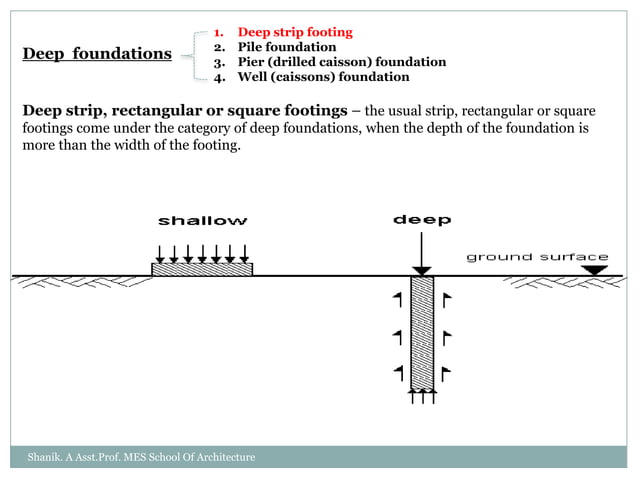 Deep foundations

1. Deep strip footing
2. Pile foundation
3. Pier (drilled caisson) foundation
4. Well (caissons) foundation

Deep strip, rectangular or square footings – the usual strip, rectangular or square footings come under the category of deep foundations, when the depth of the foundation is more than the width of the footing.

shallow

deep

ground surface

Shanik. A Asst.Prof. MES School Of Architecture