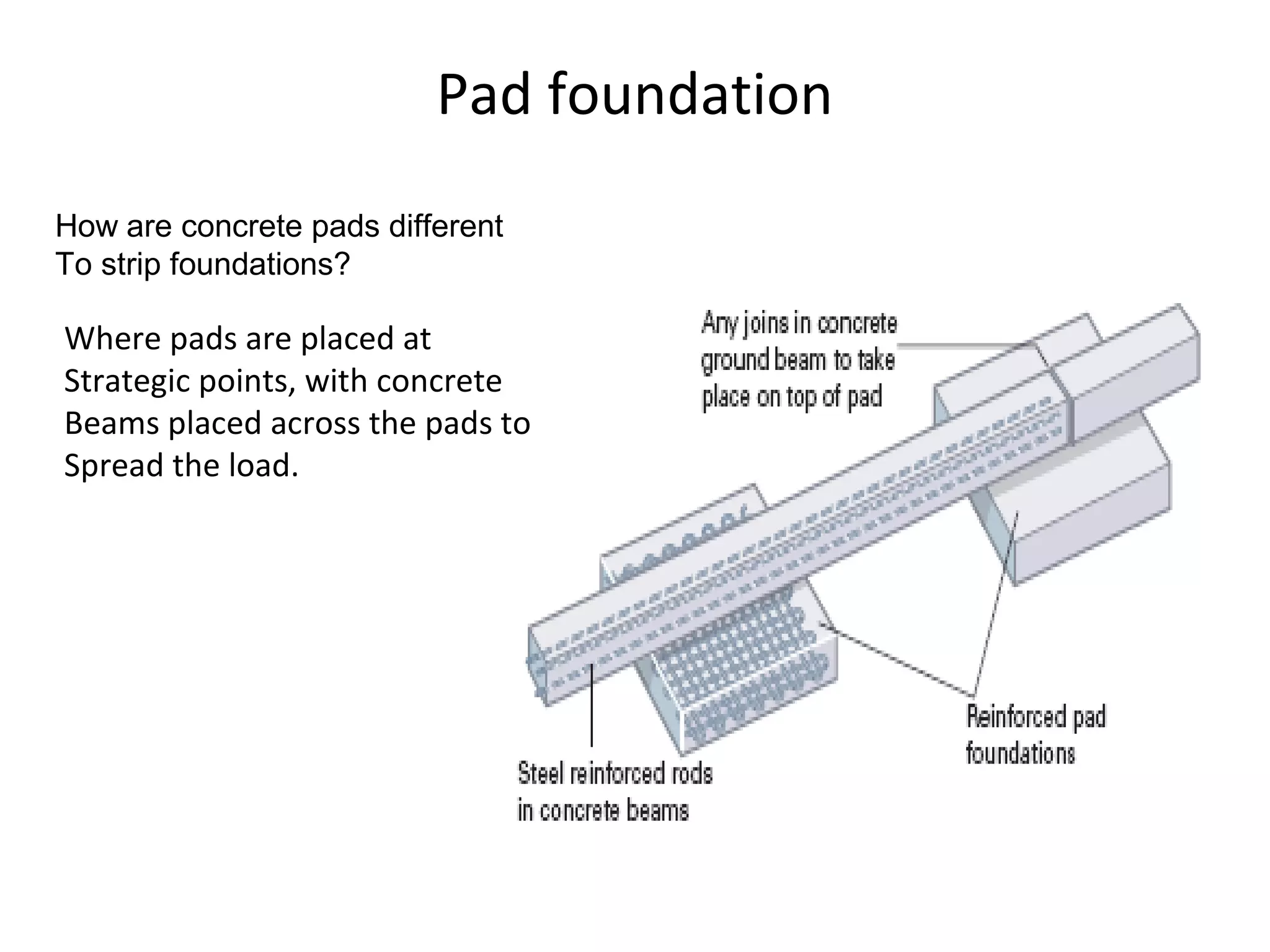 Pad foundation

How are concrete pads different To strip foundations?

Where pads are placed at Strategic points, with concrete Beams placed across the pads to Spread the load.

Any joins in concrete ground beam to take place on top of pad

Reinforced pad foundations

Steel reinforced rods in concrete beams