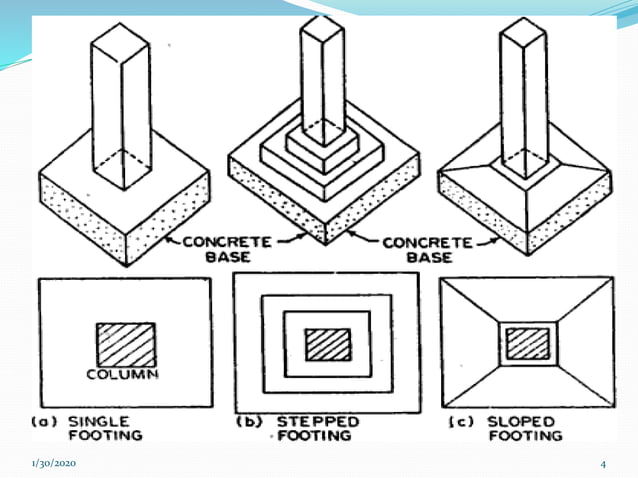 CONCRETE BASE

CONCRETE BASE

COLUMN

(a) SINGLE FOOTING

(b) STEPPED FOOTING

(c) SLOPED FOOTING

1/30/2020

4