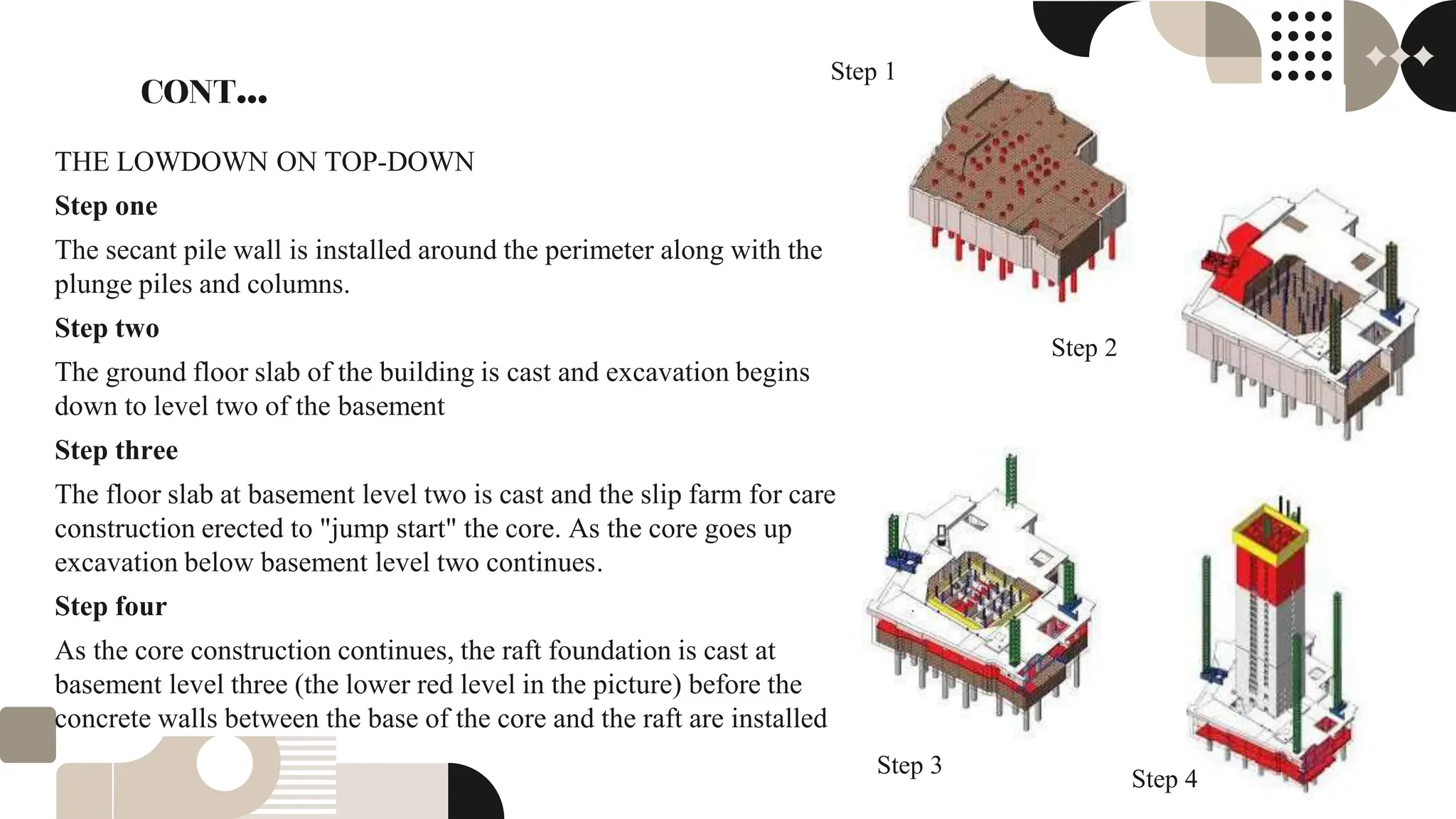 CONT...

THE LOWDOWN ON TOP-DOWN

Step one

The secant pile wall is installed around the perimeter along with the plunge piles and columns.

Step two

The ground floor slab of the building is cast and excavation begins down to level two of the basement

Step three

The floor slab at basement level two is cast and the slip farm for care construction erected to "jump start" the core. As the core goes up excavation below basement level two continues.

Step four

As the core construction continues, the raft foundation is cast at basement level three (the lower red level in the picture) before the concrete walls between the base of the core and the raft are installed

Step 1

Step 2

Step 3

Step 4