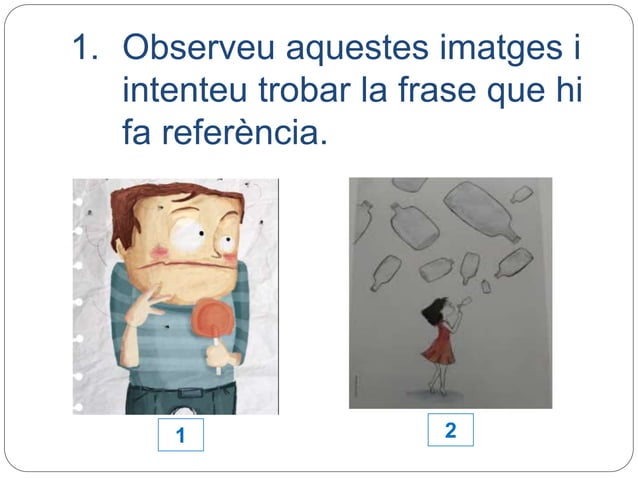 1. Observeu aquestes imatges i intenteu trobar la frase que hi fa referència.

1

2