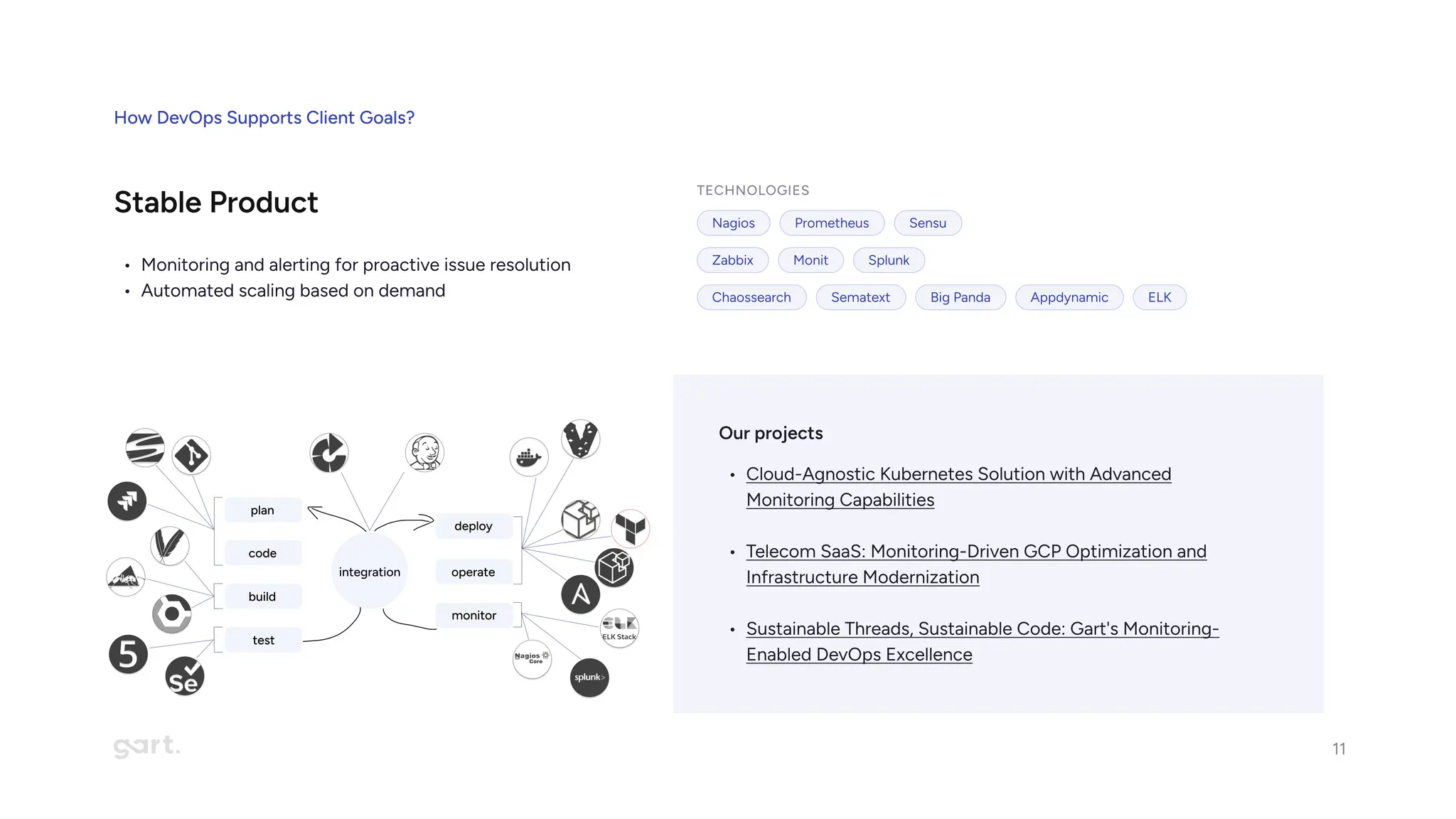 How DevOps Supports Client Goals?

Stable Product

• Monitoring and alerting for proactive issue resolution
• Automated scaling based on demand

TECHNOLOGIES

Nagios Prometheus Sensu

Zabbix Monit Splunk

Chaossearch Sematext Big Panda Appdynamic ELK

plan

code

build

test

integration

deploy

operate

monitor

5

Se

ELK Stack

Nagios Core

splunk>

Our projects

• Cloud-Agnostic Kubernetes Solution with Advanced Monitoring Capabilities

• Telecom SaaS: Monitoring-Driven GCP Optimization and Infrastructure Modernization

• Sustainable Threads, Sustainable Code: Gart's Monitoring-Enabled DevOps Excellence

gart.

11