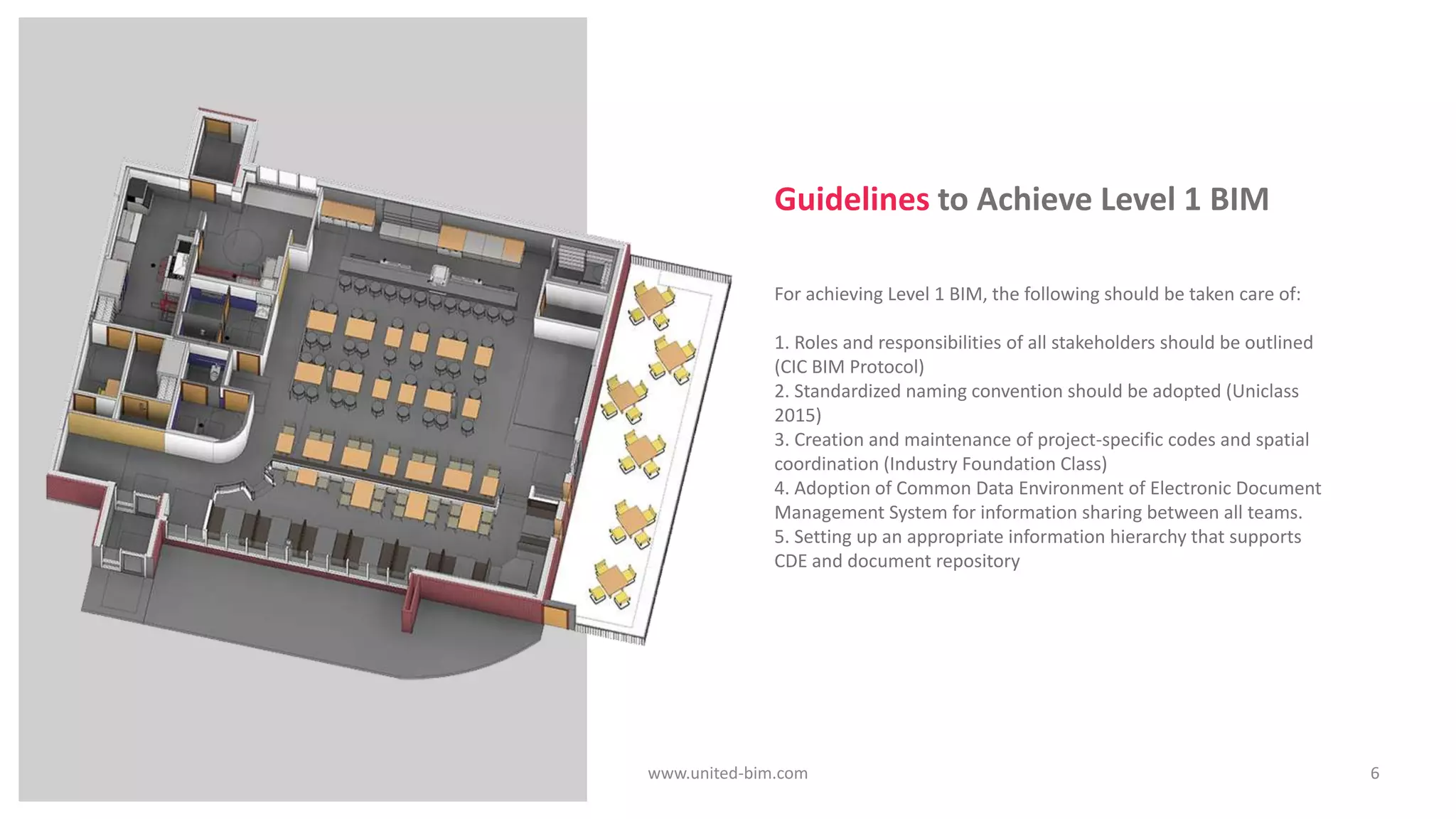 Guidelines to Achieve Level 1 BIM

For achieving Level 1 BIM, the following should be taken care of:

1. Roles and responsibilities of all stakeholders should be outlined (CIC BIM Protocol)
2. Standardized naming convention should be adopted (Uniclass 2015)
3. Creation and maintenance of project-specific codes and spatial coordination (Industry Foundation Class)
4. Adoption of Common Data Environment of Electronic Document Management System for information sharing between all teams.
5. Setting up an appropriate information hierarchy that supports CDE and document repository

www.united-bim.com

6