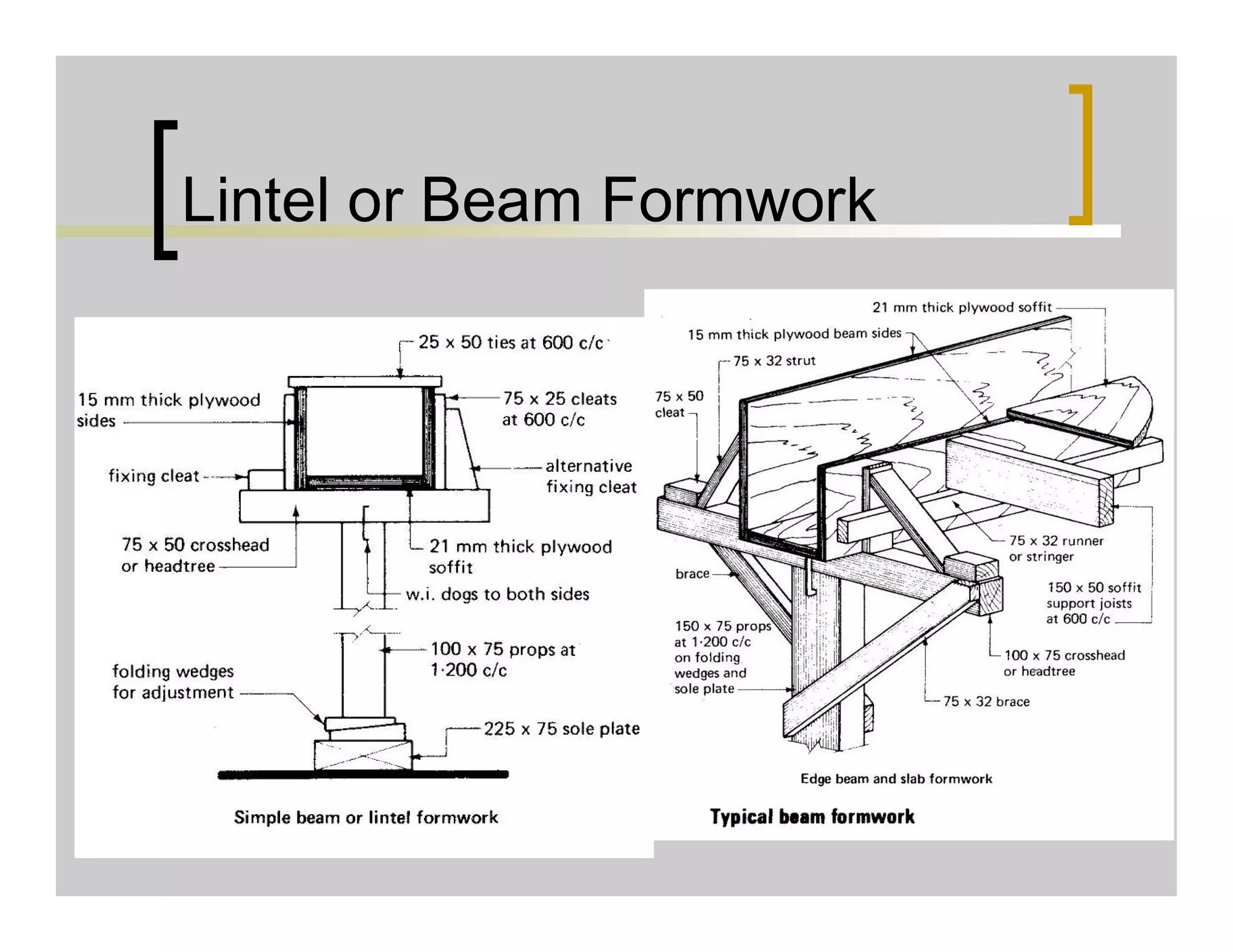 Lintel or Beam Formwork

25 x 50 ties at 600 c/c

15 mm thick plywood sides

75 x 25 cleats at 600 c/c

fixing cleat

alternative fixing cleat

75 x 50 crosshead or headtree

21 mm thick plywood soffit

w.i. dogs to both sides

100 x 75 props at 1·200 c/c

folding wedges for adjustment

225 x 75 sole plate

Simple beam or lintel formwork

21 mm thick plywood soffit

15 mm thick plywood beam sides

75 x 32 strut

75 x 50 cleat

75 x 32 runner or stringer

brace

150 x 50 soffit support joists at 600 c/c

150 x 75 props at 1·200 c/c on folding wedges and sole plate

100 x 75 crosshead or headtree

75 x 32 brace

Edge beam and slab formwork

Typical beam formwork