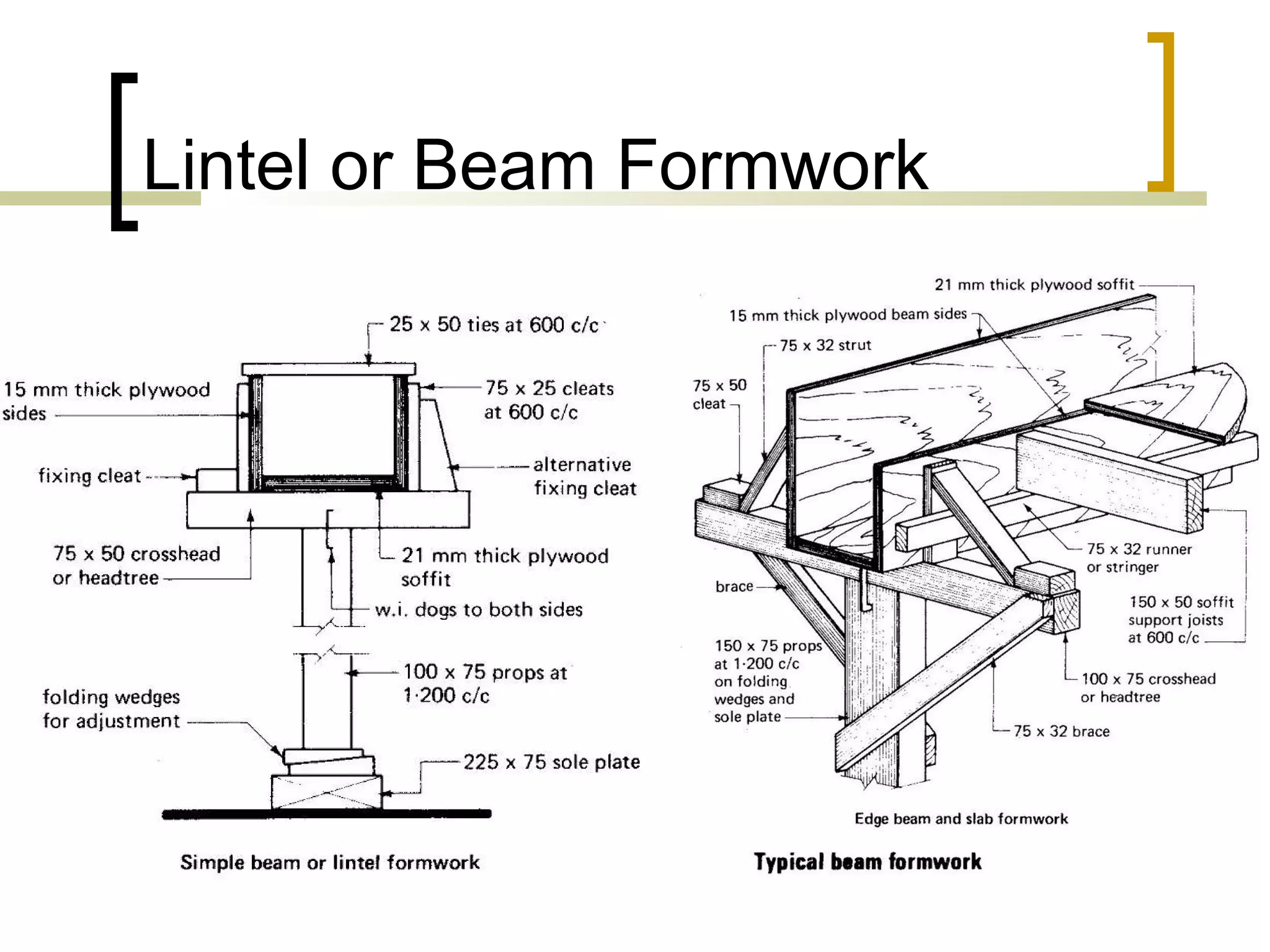 Lintel or Beam Formwork

25 x 50 ties at 600 c/c

15 mm thick plywood sides

75 x 25 cleats at 600 c/c

fixing cleat

alternative fixing cleat

75 x 50 crosshead or headtree

21 mm thick plywood soffit

w.i. dogs to both sides

100 x 75 props at 1·200 c/c

folding wedges for adjustment

225 x 75 sole plate

Simple beam or lintel formwork

21 mm thick plywood soffit

15 mm thick plywood beam sides

75 x 32 strut

75 x 50 cleat

75 x 32 runner or stringer

brace

150 x 50 soffit support joists at 600 c/c

150 x 75 props at 1·200 c/c on folding wedges and sole plate

100 x 75 crosshead or headtree

75 x 32 brace

Edge beam and slab formwork

Typical beam formwork