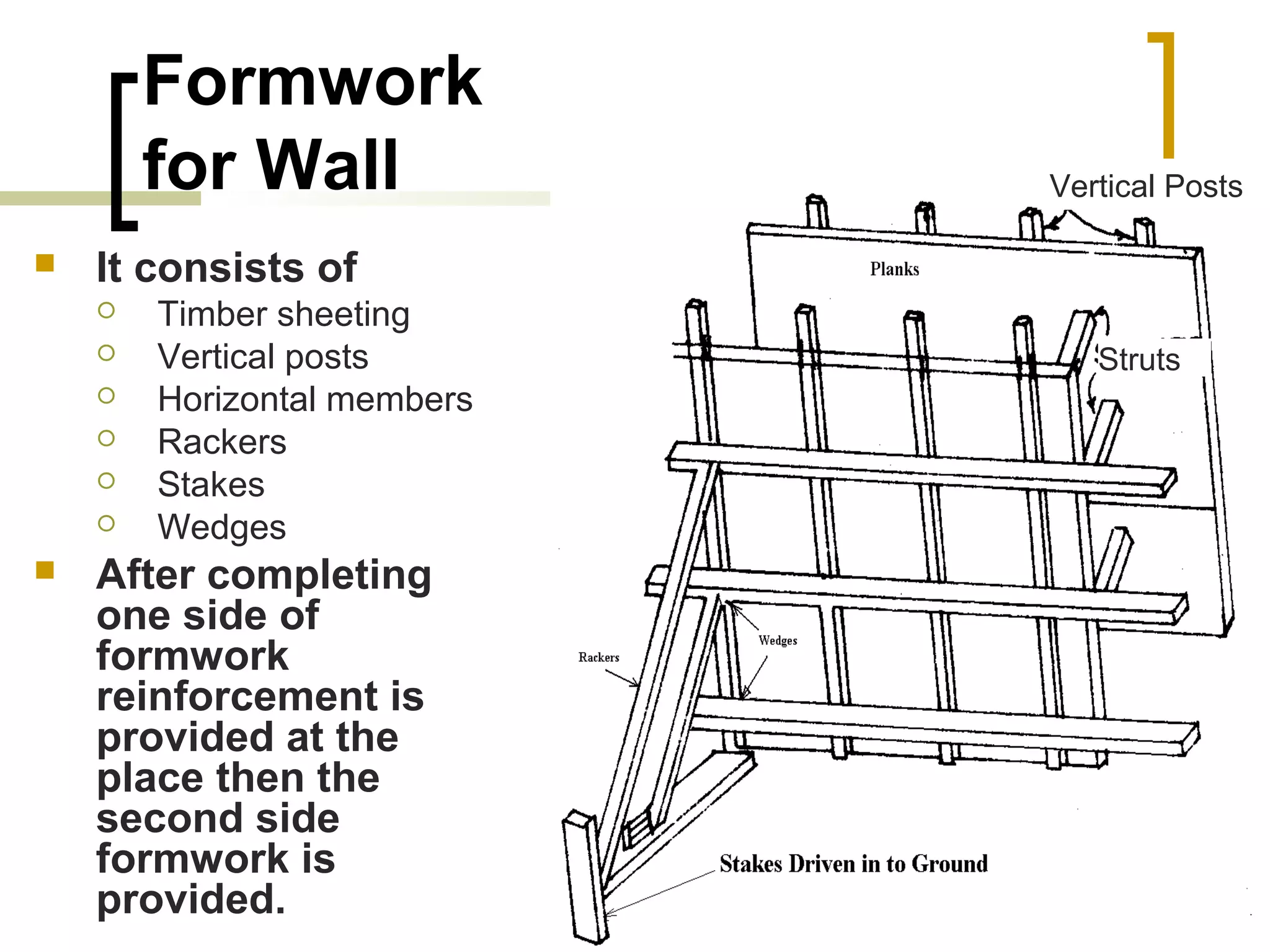 Formwork for Wall

It consists of
Timber sheeting
Vertical posts
Horizontal members
Rackers
Stakes
Wedges

After completing one side of formwork reinforcement is provided at the place then the second side formwork is provided.

Vertical Posts
Planks
Struts
Wedges
Rackers
Stakes Driven in to Ground