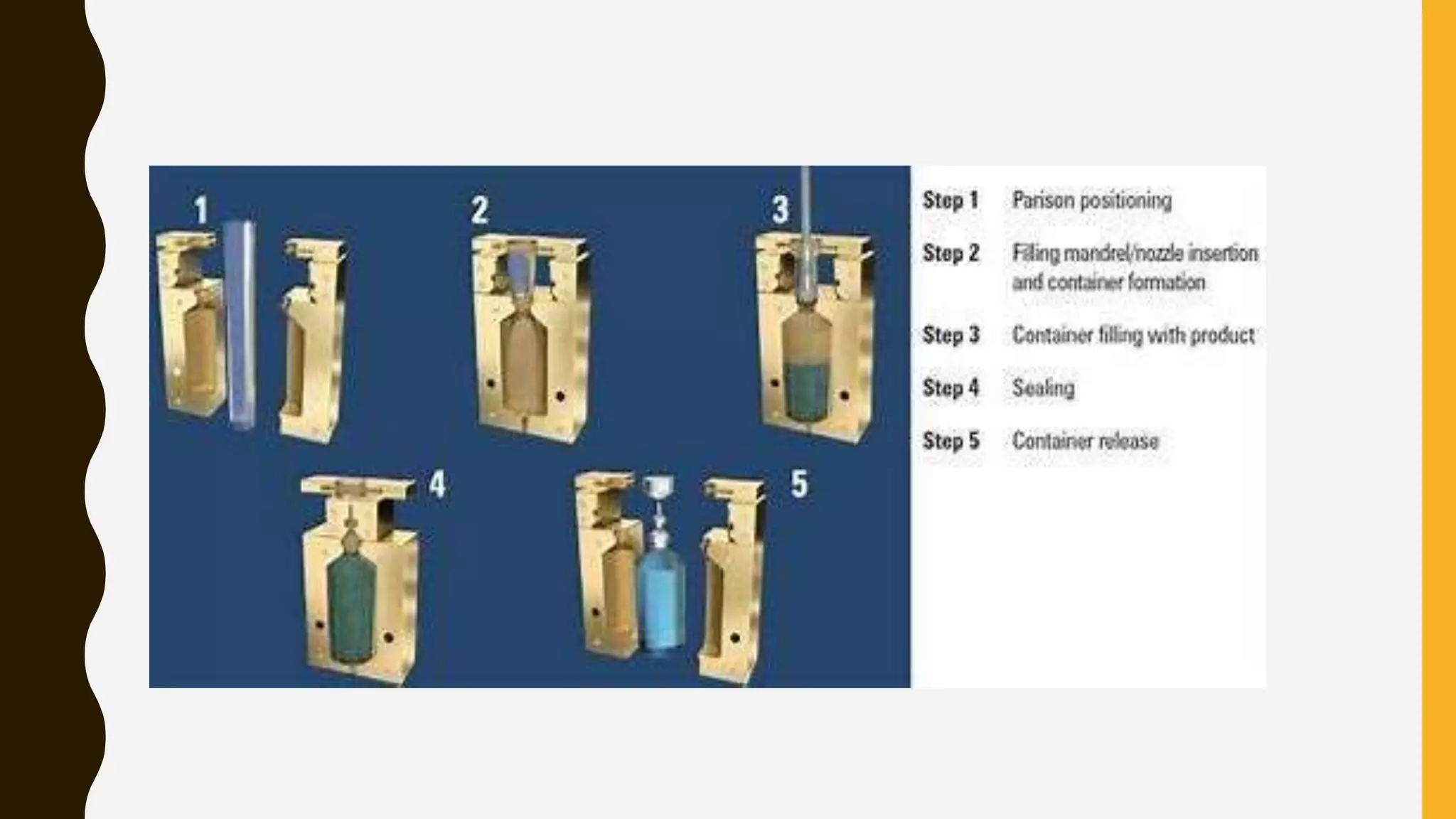 1

2

3

4

5

Step 1 Parison positioning

Step 2 Filling mandrel/nozzle insertion and container formation

Step 3 Container filling with product

Step 4 Sealing

Step 5 Container release