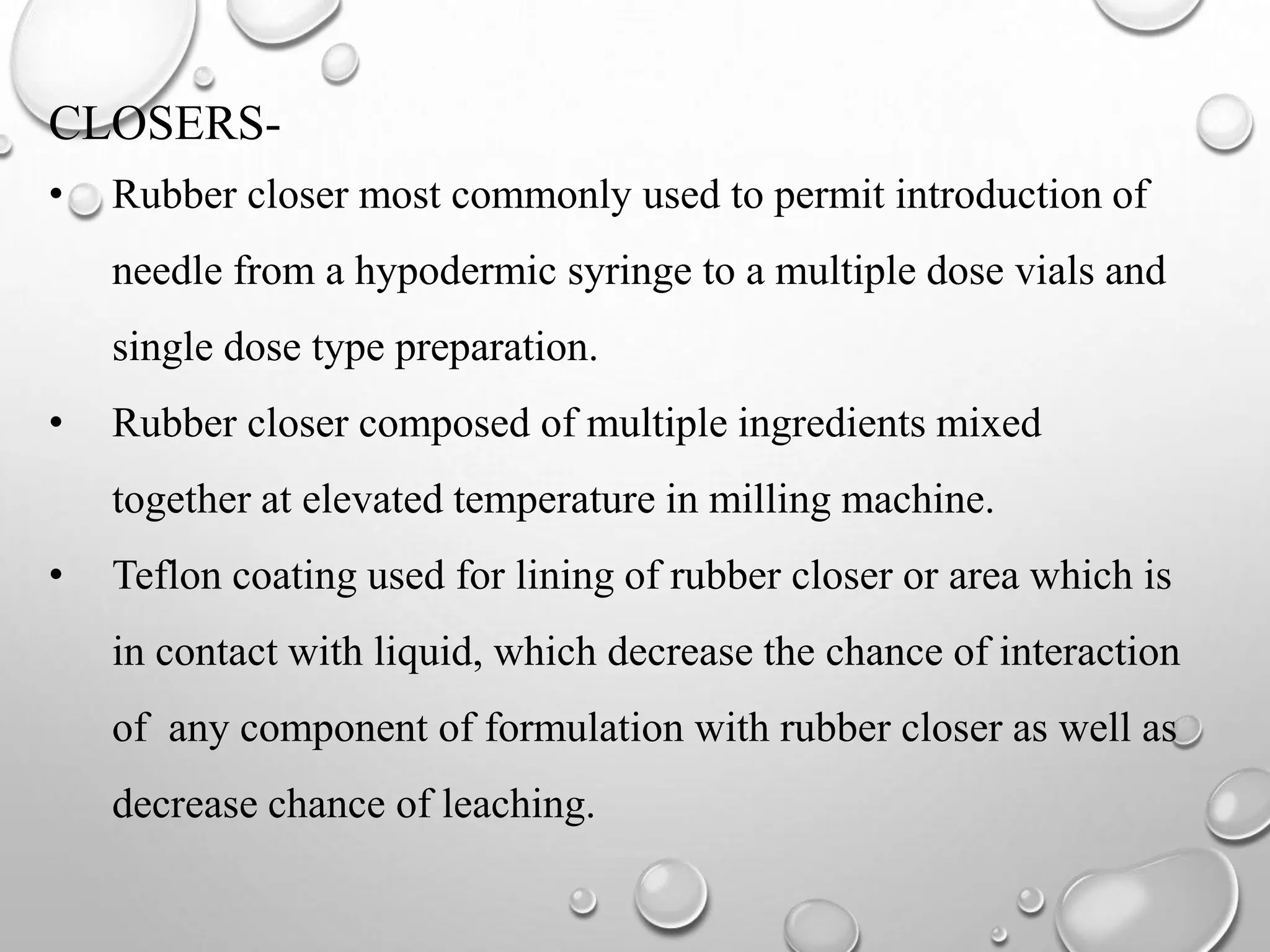 CLOSERS-

• Rubber closer most commonly used to permit introduction of needle from a hypodermic syringe to a multiple dose vials and single dose type preparation.

• Rubber closer composed of multiple ingredients mixed together at elevated temperature in milling machine.

• Teflon coating used for lining of rubber closer or area which is in contact with liquid, which decrease the chance of interaction of any component of formulation with rubber closer as well as decrease chance of leaching.