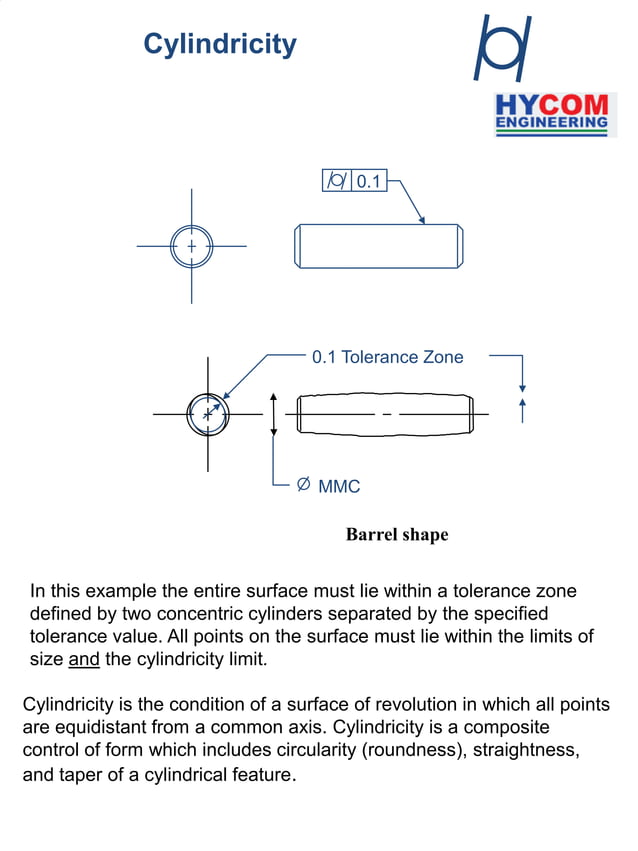 Cylindricity

HYCOM ENGINEERING

0.1

0.1 Tolerance Zone

Ø MMC

Barrel shape

In this example the entire surface must lie within a tolerance zone defined by two concentric cylinders separated by the specified tolerance value. All points on the surface must lie within the limits of size and the cylindricity limit.

Cylindricity is the condition of a surface of revolution in which all points are equidistant from a common axis. Cylindricity is a composite control of form which includes circularity (roundness), straightness, and taper of a cylindrical feature.