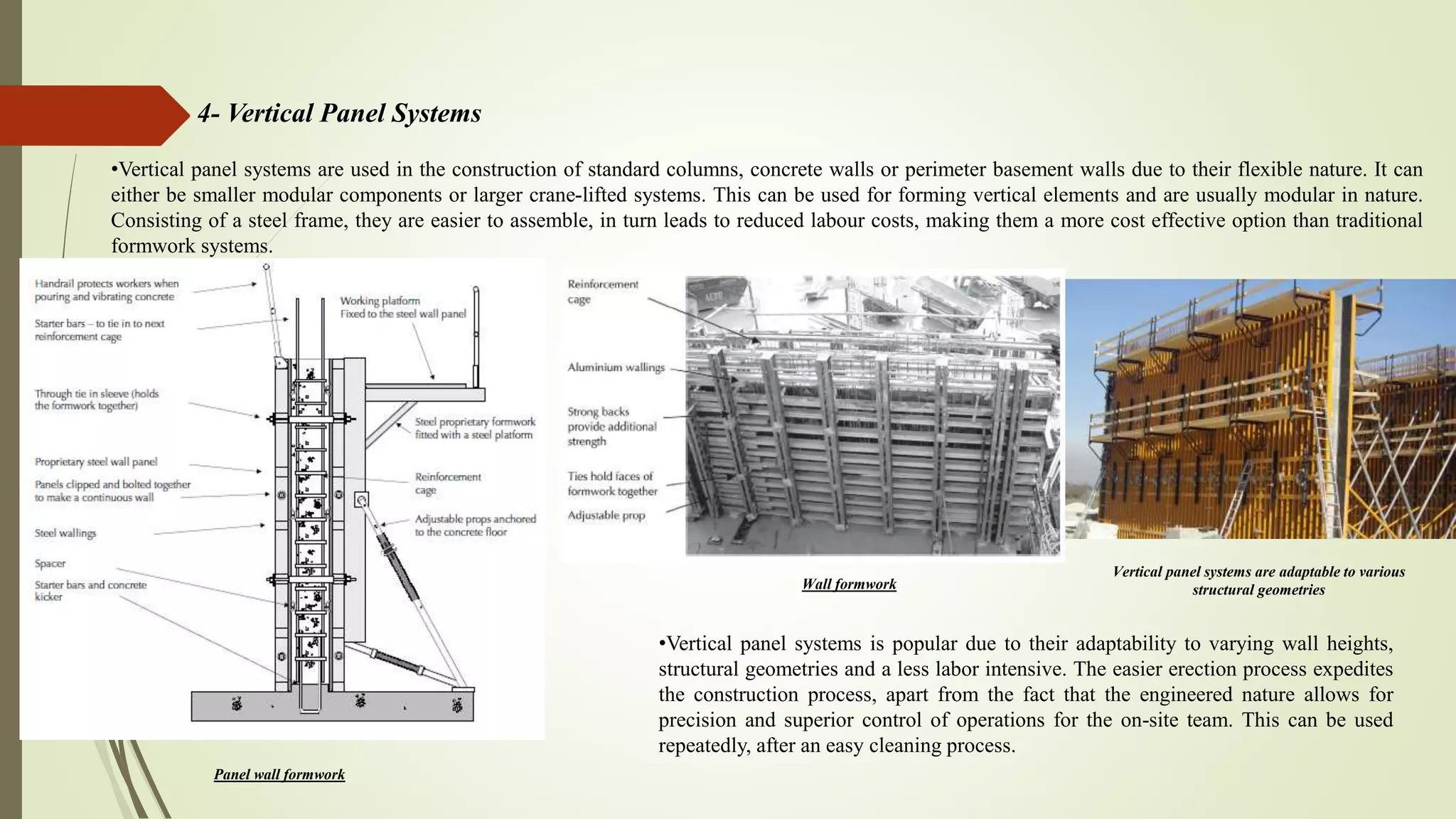 4- Vertical Panel Systems

•Vertical panel systems are used in the construction of standard columns, concrete walls or perimeter basement walls due to their flexible nature. It can either be smaller modular components or larger crane-lifted systems. This can be used for forming vertical elements and are usually modular in nature. Consisting of a steel frame, they are easier to assemble, in turn leads to reduced labour costs, making them a more cost effective option than traditional formwork systems.

Handrail protects workers when pouring and vibrating concrete

Starter bars – to tie in to next reinforcement cage

Through tie in sleeve (holds the formwork together)

Proprietary steel wall panel

Panels clipped and bolted together to make a continuous wall

Steel wallings

Spacer

Starter bars and concrete kicker

Working platform Fixed to the steel wall panel

Steel proprietary formwork fitted with a steel platform

Reinforcement cage

Adjustable props anchored to the concrete floor

Panel wall formwork

Reinforcement cage

Aluminium wallings

Strong backs provide additional strength

Ties hold faces of formwork together

Adjustable prop

Wall formwork

Vertical panel systems are adaptable to various structural geometries

•Vertical panel systems is popular due to their adaptability to varying wall heights, structural geometries and a less labor intensive. The easier erection process expedites the construction process, apart from the fact that the engineered nature allows for precision and superior control of operations for the on-site team. This can be used repeatedly, after an easy cleaning process.