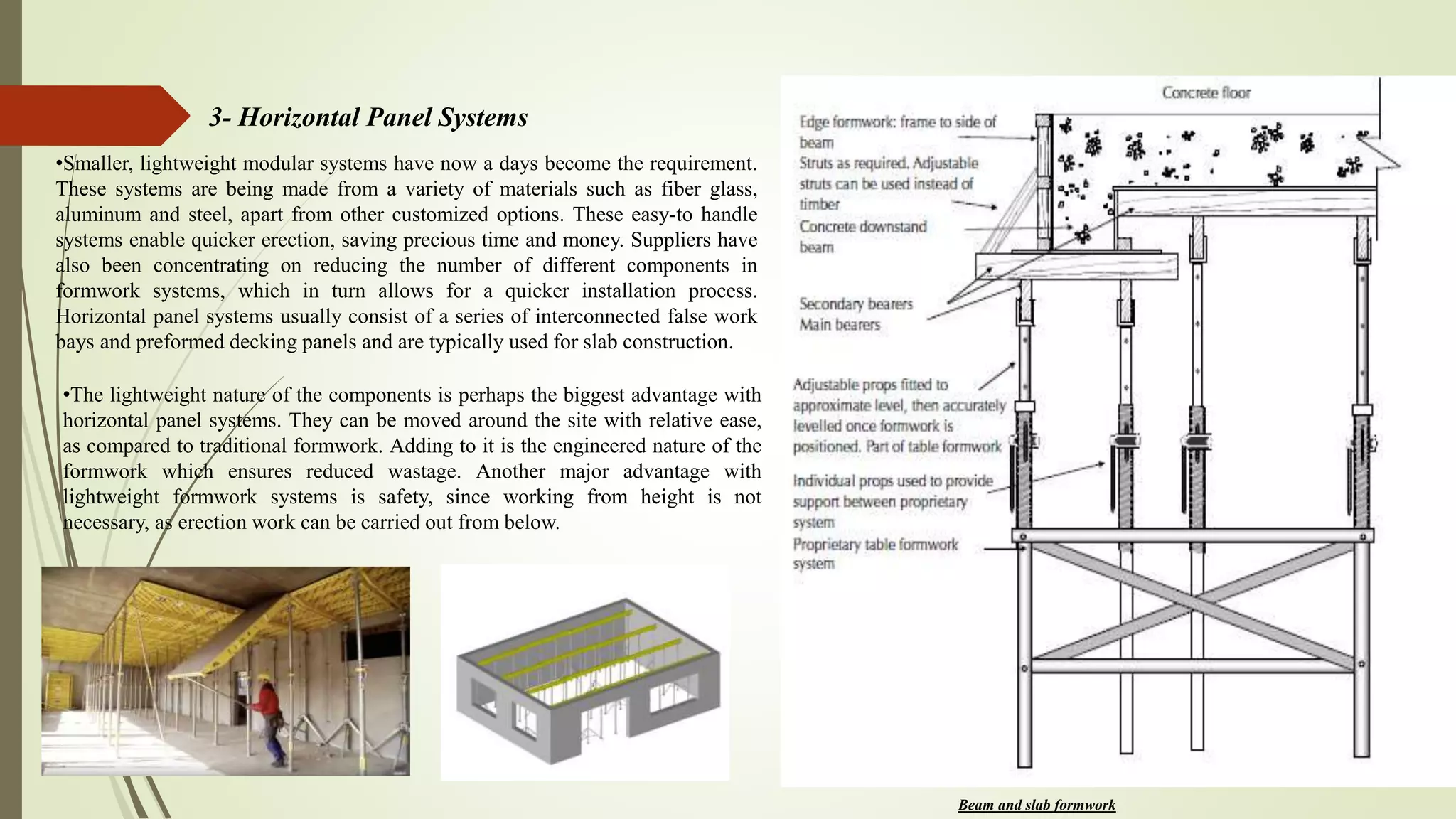 3- Horizontal Panel Systems

•Smaller, lightweight modular systems have now a days become the requirement. These systems are being made from a variety of materials such as fiber glass, aluminum and steel, apart from other customized options. These easy-to handle systems enable quicker erection, saving precious time and money. Suppliers have also been concentrating on reducing the number of different components in formwork systems, which in turn allows for a quicker installation process. Horizontal panel systems usually consist of a series of interconnected false work bays and preformed decking panels and are typically used for slab construction.

•The lightweight nature of the components is perhaps the biggest advantage with horizontal panel systems. They can be moved around the site with relative ease, as compared to traditional formwork. Adding to it is the engineered nature of the formwork which ensures reduced wastage. Another major advantage with lightweight formwork systems is safety, since working from height is not necessary, as erection work can be carried out from below.

Concrete floor

Edge formwork: frame to side of beam

Struts as required. Adjustable struts can be used instead of timber

Concrete downstand beam

Secondary bearers

Main bearers

Adjustable props fitted to approximate level, then accurately levelled once formwork is positioned. Part of table formwork

Individual props used to provide support between proprietary system

Proprietary table formwork system

Beam and slab formwork