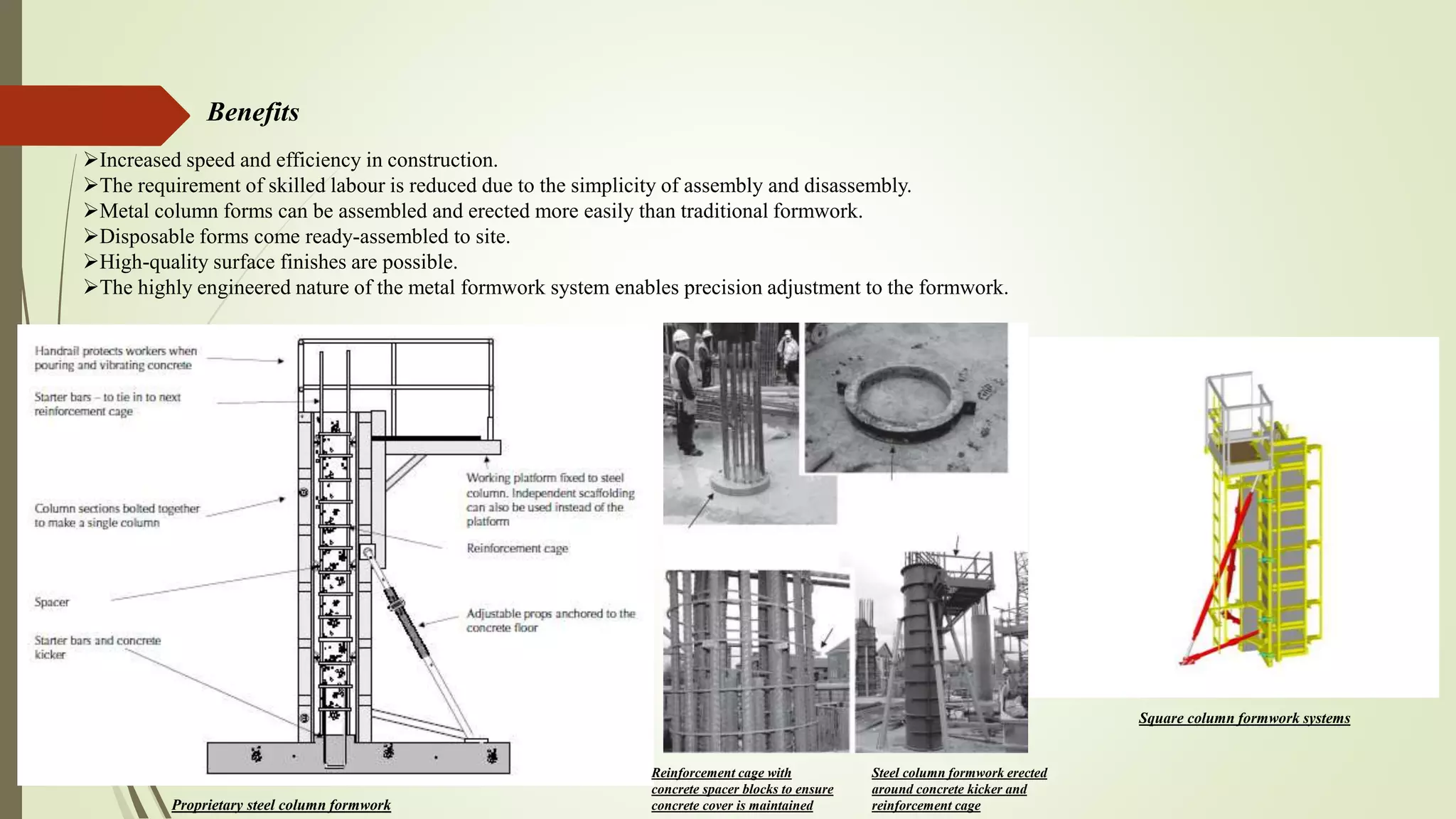 Benefits

➢Increased speed and efficiency in construction.
➢The requirement of skilled labour is reduced due to the simplicity of assembly and disassembly.
➢Metal column forms can be assembled and erected more easily than traditional formwork.
➢Disposable forms come ready-assembled to site.
➢High-quality surface finishes are possible.
➢The highly engineered nature of the metal formwork system enables precision adjustment to the formwork.

Handrail protects workers when pouring and vibrating concrete

Starter bars – to tie in to next reinforcement cage

Column sections bolted together to make a single column

Spacer

Starter bars and concrete kicker

Working platform fixed to steel column. Independent scaffolding can also be used instead of the platform

Reinforcement cage

Adjustable props anchored to the concrete floor

Proprietary steel column formwork

Reinforcement cage with concrete spacer blocks to ensure concrete cover is maintained

Steel column formwork erected around concrete kicker and reinforcement cage

Square column formwork systems