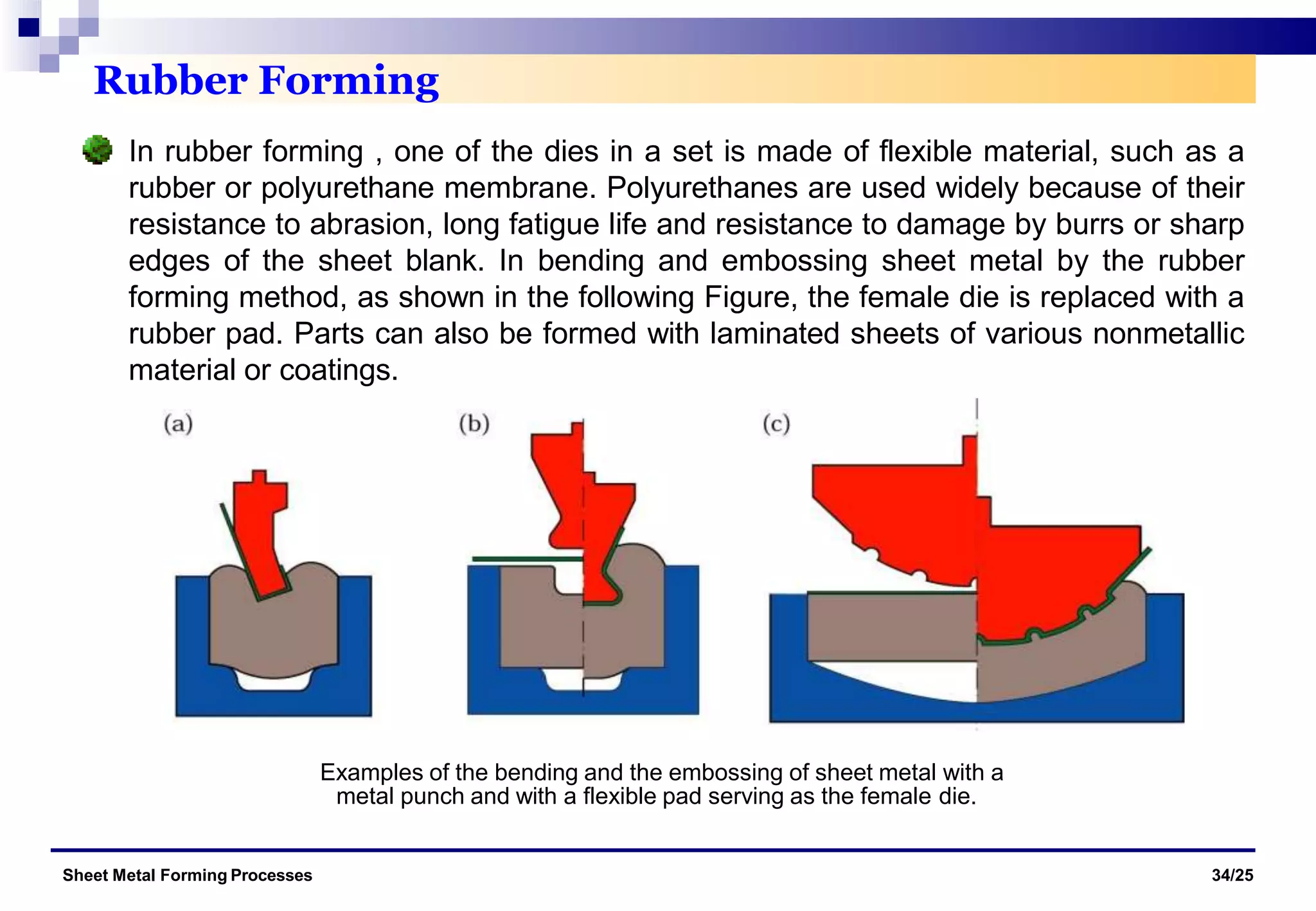 Rubber Forming

In rubber forming , one of the dies in a set is made of flexible material, such as a rubber or polyurethane membrane. Polyurethanes are used widely because of their resistance to abrasion, long fatigue life and resistance to damage by burrs or sharp edges of the sheet blank. In bending and embossing sheet metal by the rubber forming method, as shown in the following Figure, the female die is replaced with a rubber pad. Parts can also be formed with laminated sheets of various nonmetallic material or coatings.

(a)

(b)

(c)

Examples of the bending and the embossing of sheet metal with a metal punch and with a flexible pad serving as the female die.

Sheet Metal Forming Processes

34/25