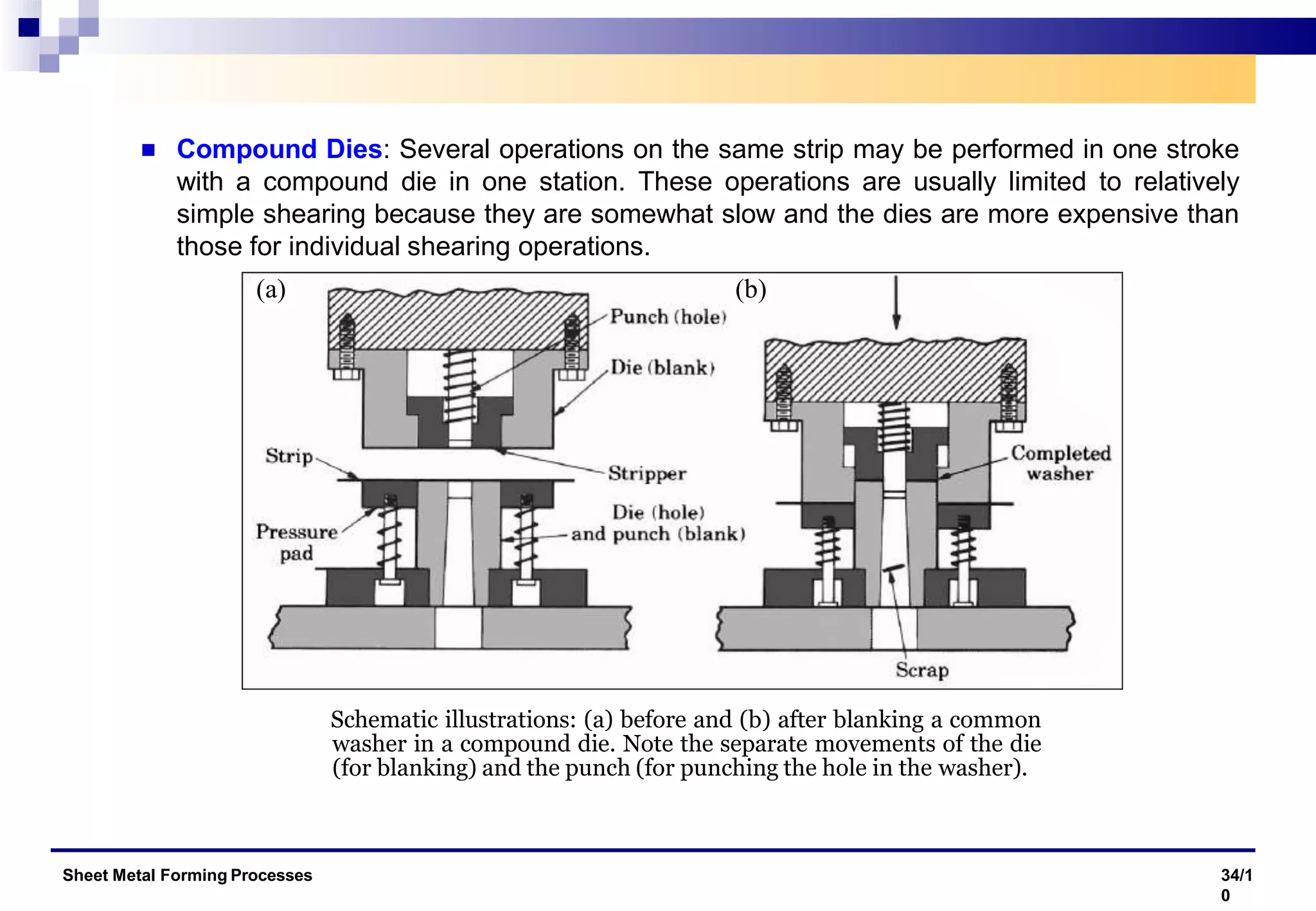 Compound Dies: Several operations on the same strip may be performed in one stroke with a compound die in one station. These operations are usually limited to relatively simple shearing because they are somewhat slow and the dies are more expensive than those for individual shearing operations.

(a)

Punch (hole)

Die (blank)

Strip

Stripper

Pressure pad

Die (hole) and punch (blank)

(b)

Completed washer

Scrap

Schematic illustrations: (a) before and (b) after blanking a common washer in a compound die. Note the separate movements of the die (for blanking) and the punch (for punching the hole in the washer).

Sheet Metal Forming Processes

34/10