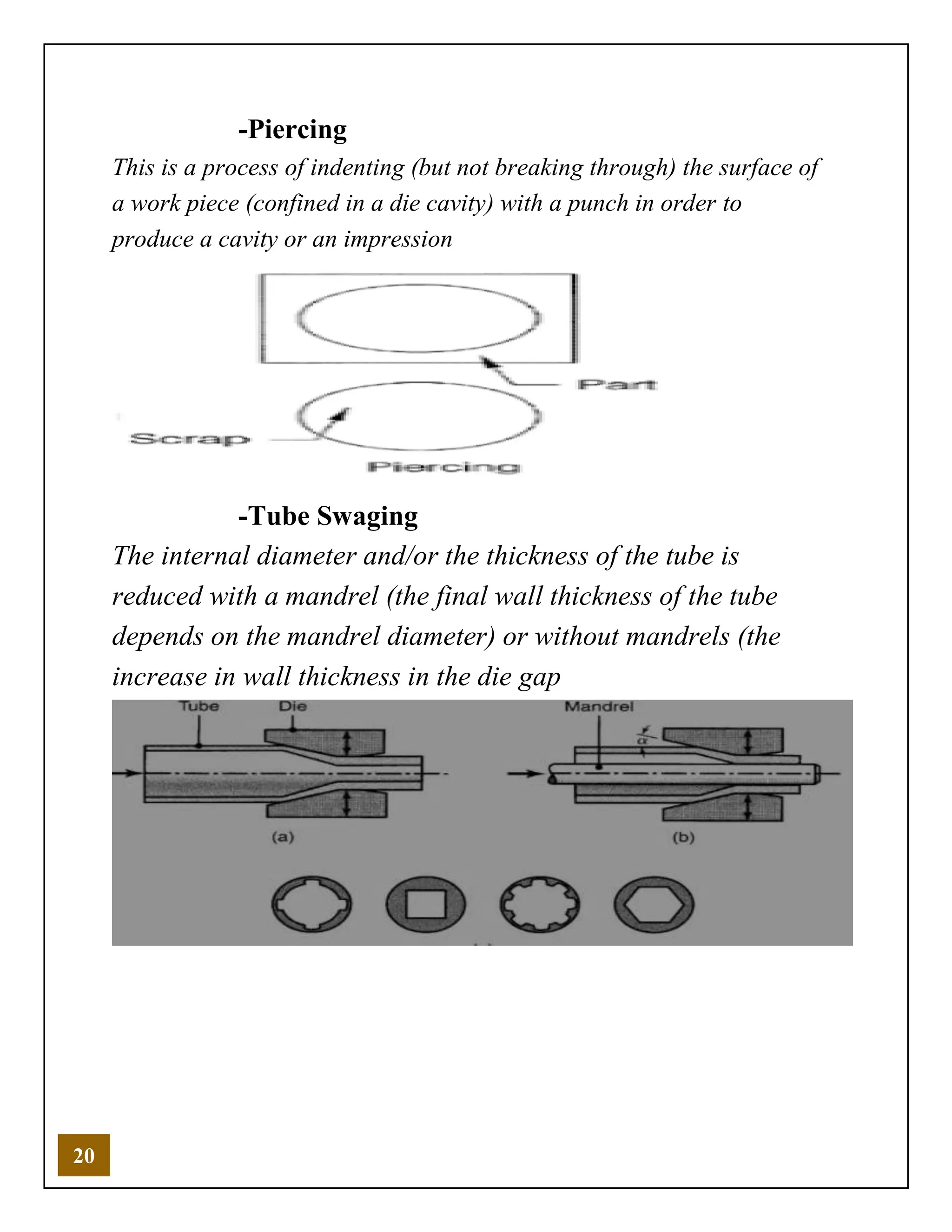 -Piercing

This is a process of indenting (but not breaking through) the surface of a work piece (confined in a die cavity) with a punch in order to produce a cavity or an impression

Part

Scrap

Piercing

-Tube Swaging

The internal diameter and/or the thickness of the tube is reduced with a mandrel (the final wall thickness of the tube depends on the mandrel diameter) or without mandrels (the increase in wall thickness in the die gap

Tube

Die

Mandrel

$\alpha$

(a)

(b)

20