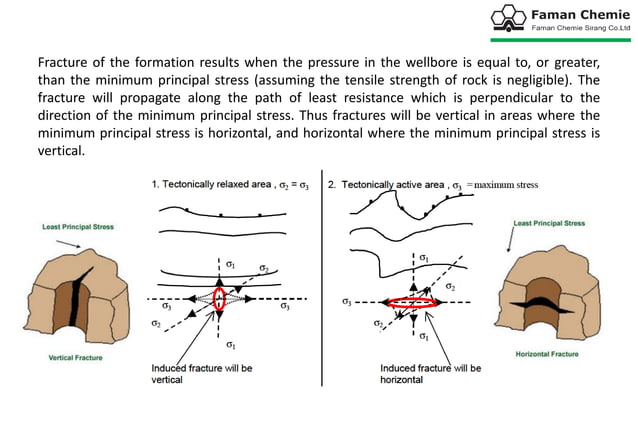 Faman Chemie
Faman Chemie Sirang Co.Ltd

Fracture of the formation results when the pressure in the wellbore is equal to, or greater, than the minimum principal stress (assuming the tensile strength of rock is negligible). The fracture will propagate along the path of least resistance which is perpendicular to the direction of the minimum principal stress. Thus fractures will be vertical in areas where the minimum principal stress is horizontal, and horizontal where the minimum principal stress is vertical.

Least Principal Stress

Vertical Fracture

1. Tectonically relaxed area , $\sigma_2 = \sigma_3$

$\sigma_1$

$\sigma_2$

$\sigma_3$

$\sigma_3$

$\sigma_2$

$\sigma_1$

Induced fracture will be vertical

2. Tectonically active area , $\sigma_1$ =maximum stress

$\sigma_1$

$\sigma_2$

$\sigma_3$

$\sigma_2$

$\sigma_1$

Induced fracture will be horizontal

Least Principal Stress

Horizontal Fracture