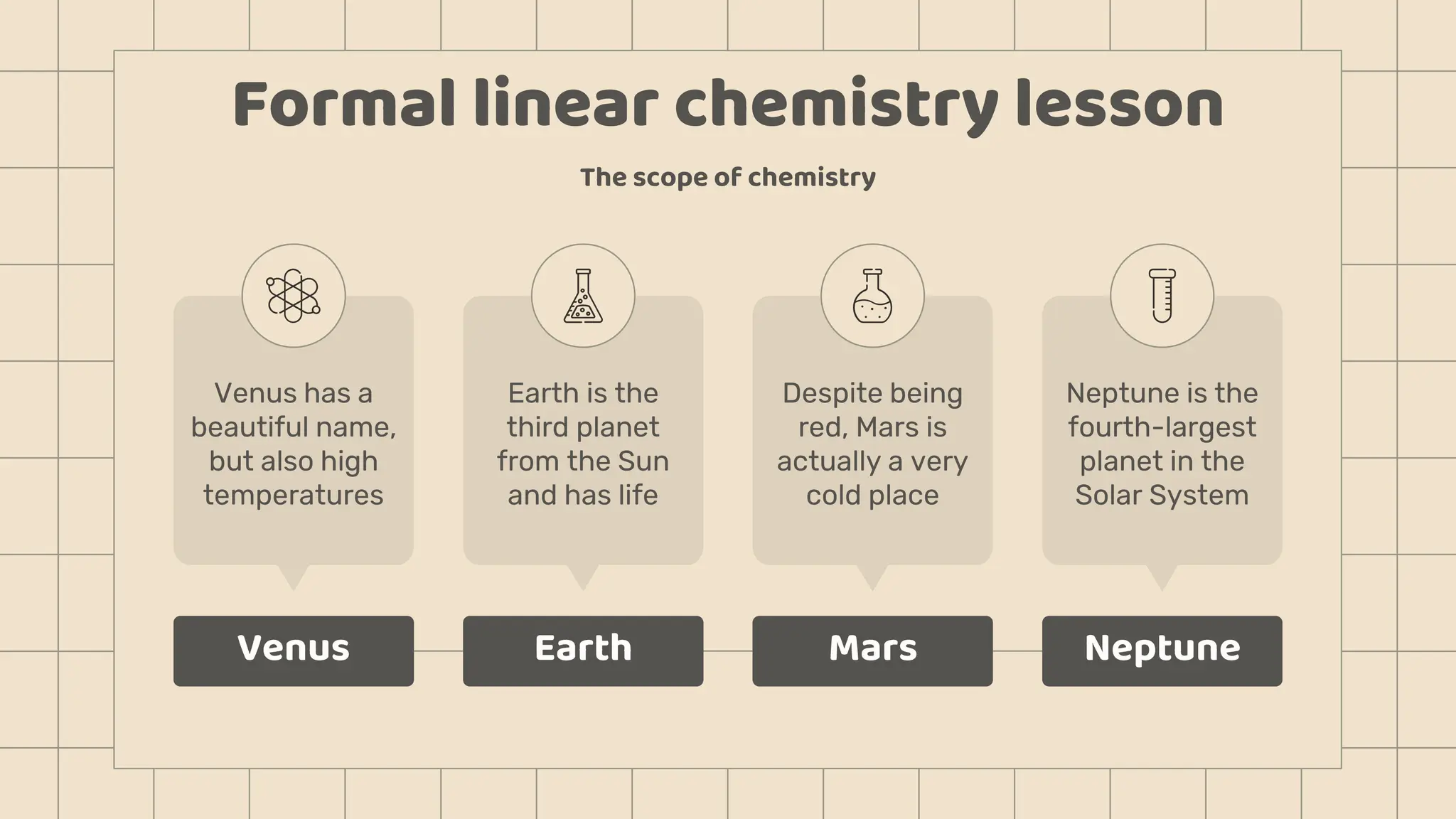 Formal linear chemistry lesson

The scope of chemistry

Venus has a beautiful name, but also high temperatures

Venus

Earth is the third planet from the Sun and has life

Earth

Despite being red, Mars is actually a very cold place

Mars

Neptune is the fourth-largest planet in the Solar System

Neptune