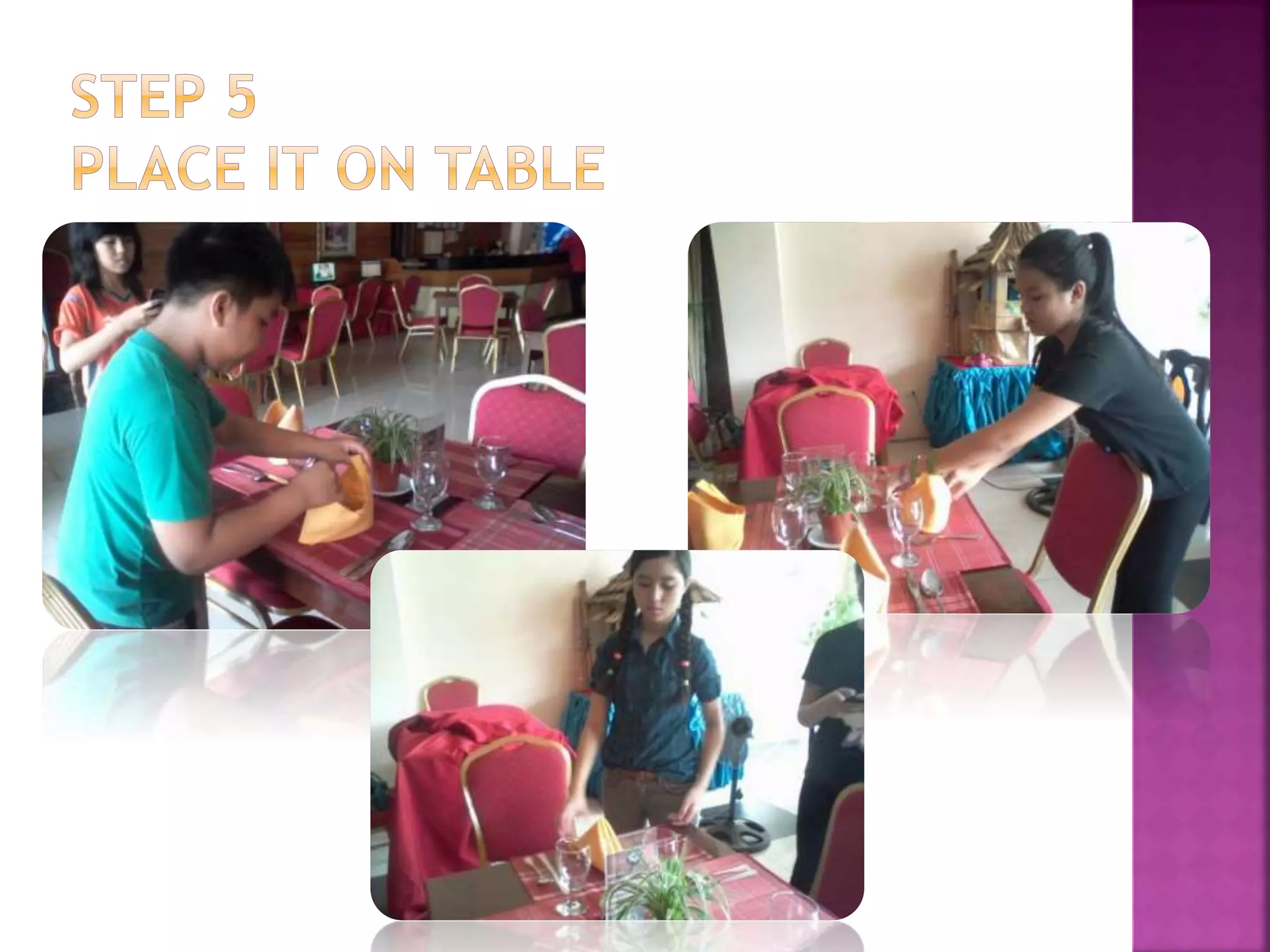 STEP 5
PLACE IT ON TABLE