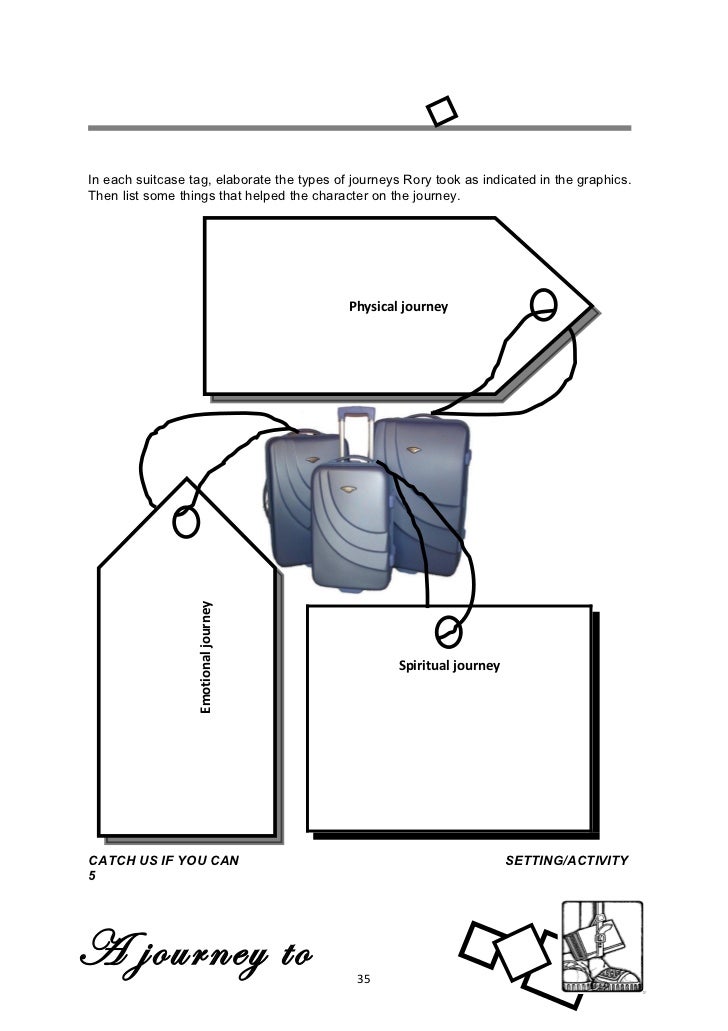 In each suitcase tag, elaborate the types of journeys Rory took as indicated in the graphics. Then list some things that helped the character on the journey.

Physical journey

Emotional journey

Spiritual journey

CATCH US IF YOU CAN
5

SETTING/ACTIVITY

A journey to

35