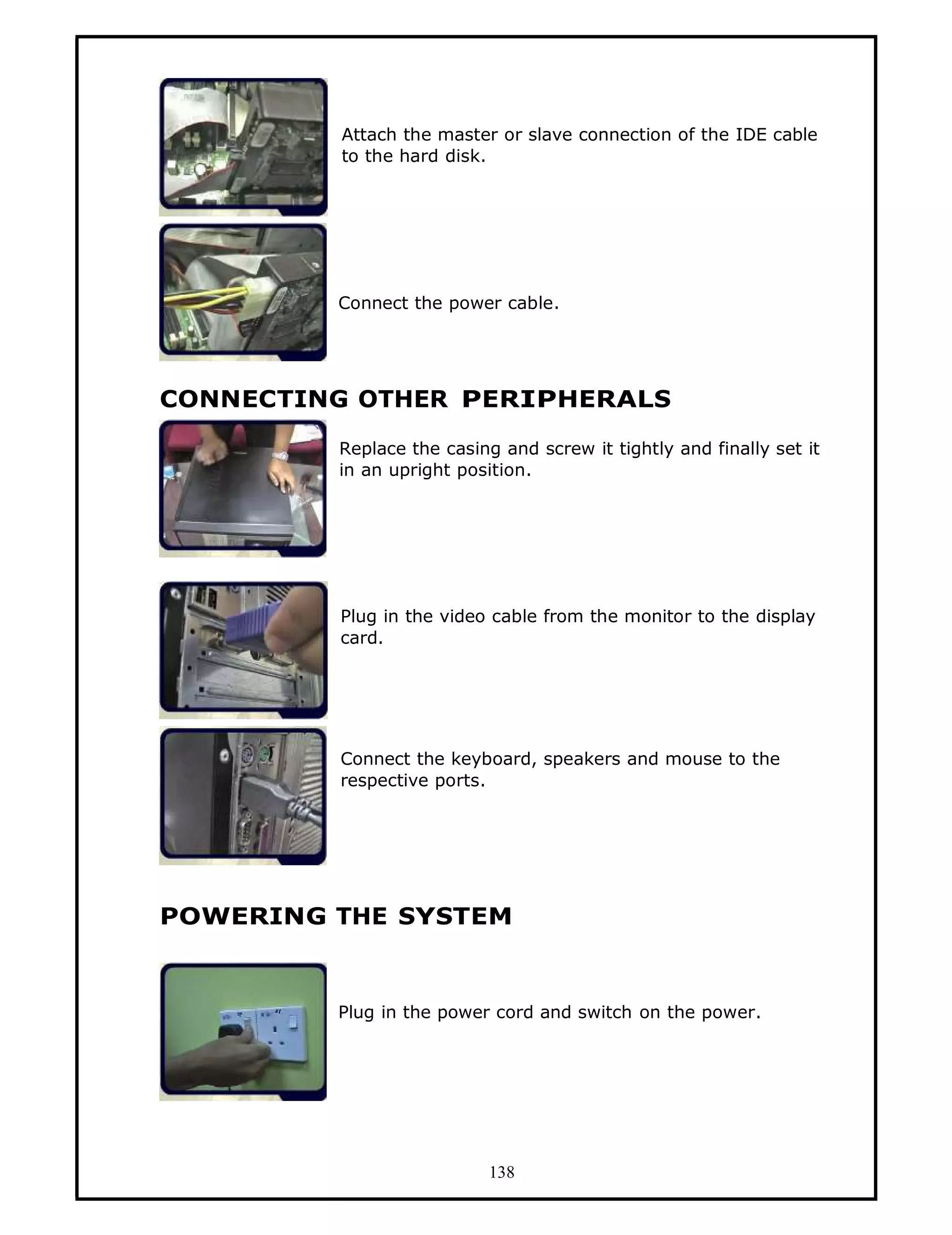 Attach the master or slave connection of the IDE cable to the hard disk.

Connect the power cable.

CONNECTING OTHER PERIPHERALS

Replace the casing and screw it tightly and finally set it in an upright position.

Plug in the video cable from the monitor to the display card.

Connect the keyboard, speakers and mouse to the respective ports.

POWERING THE SYSTEM

Plug in the power cord and switch on the power.

138