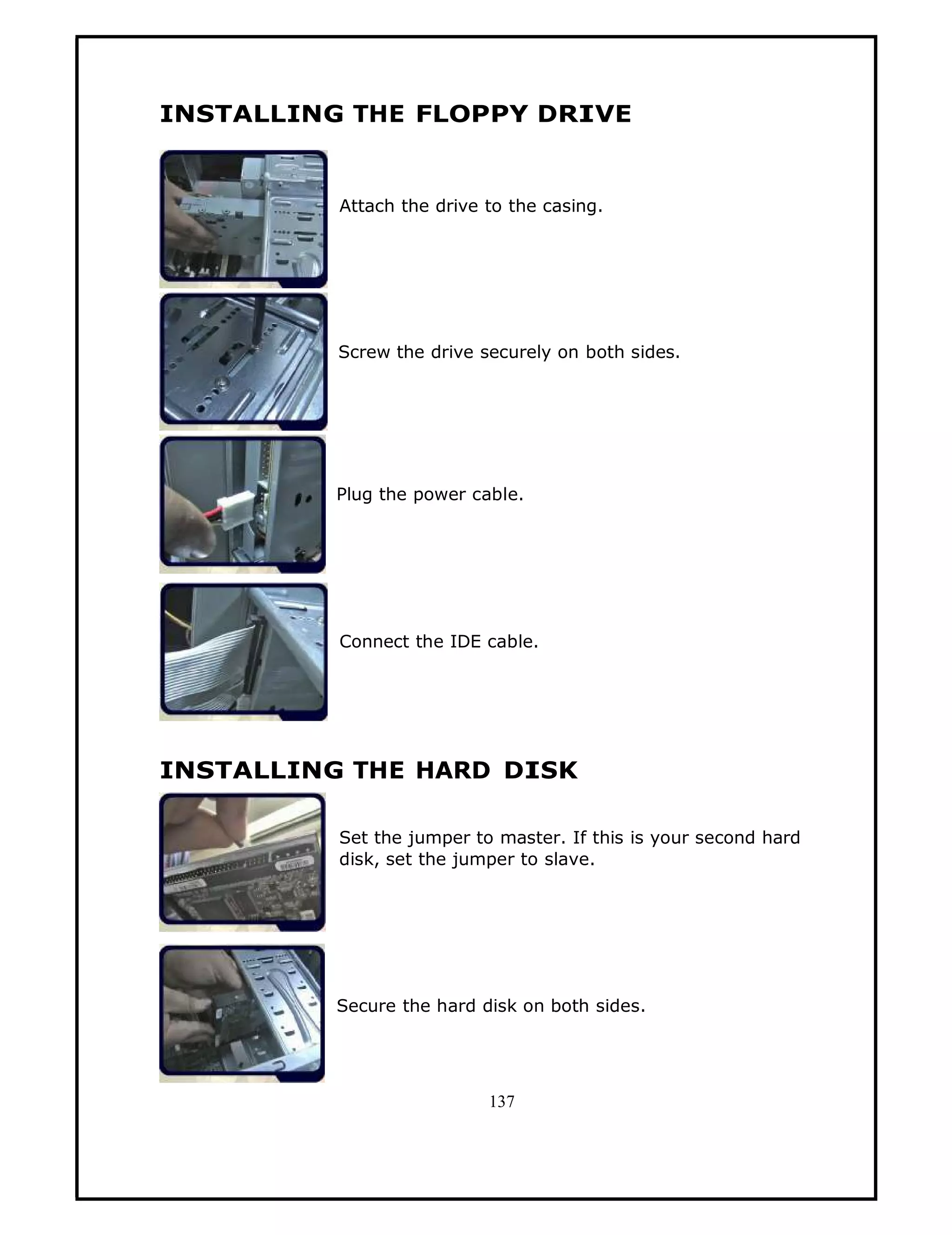 INSTALLING THE FLOPPY DRIVE

Attach the drive to the casing.

Screw the drive securely on both sides.

Plug the power cable.

Connect the IDE cable.

INSTALLING THE HARD DISK

Set the jumper to master. If this is your second hard disk, set the jumper to slave.

Secure the hard disk on both sides.

137