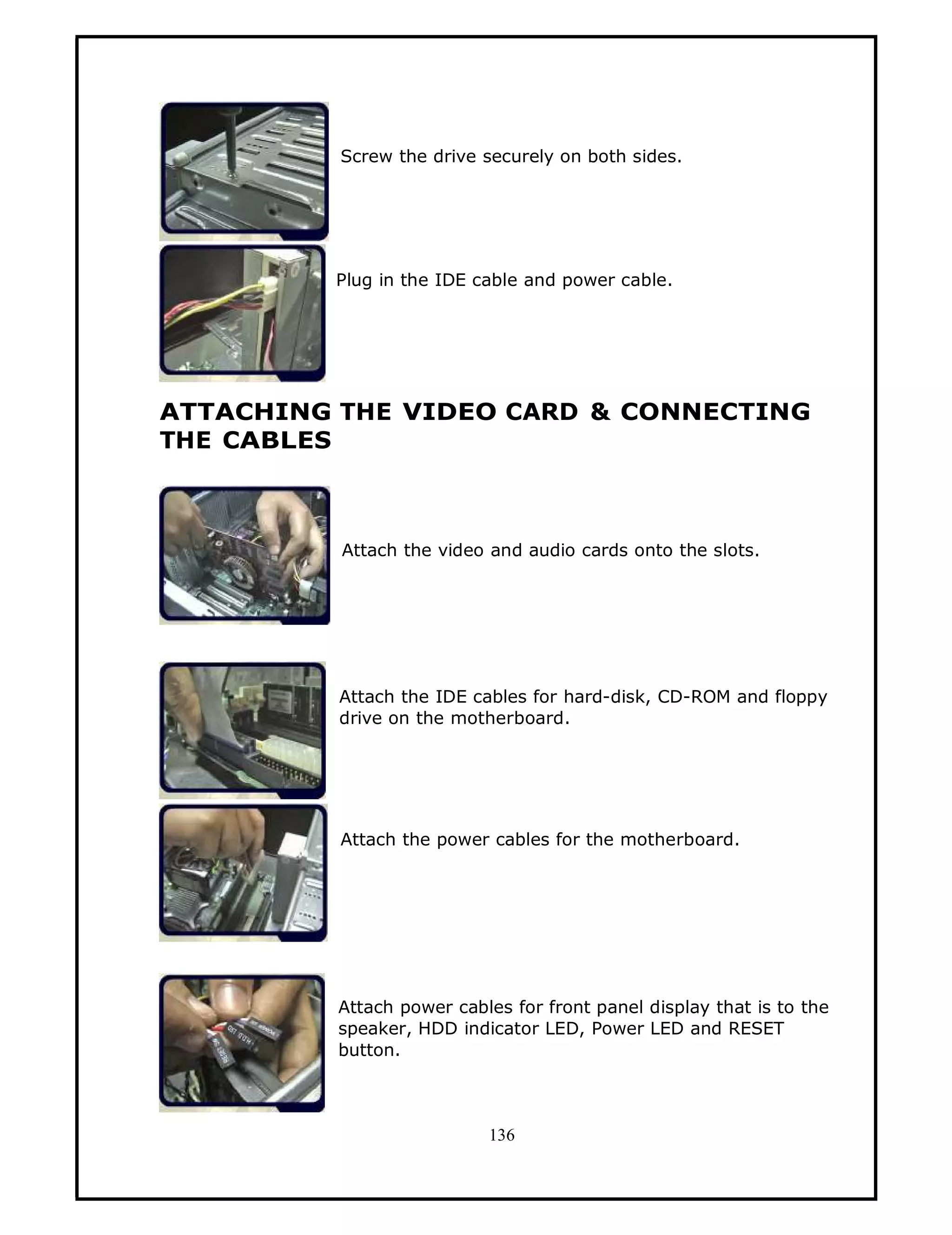 Screw the drive securely on both sides.

Plug in the IDE cable and power cable.

ATTACHING THE VIDEO CARD & CONNECTING THE CABLES

Attach the video and audio cards onto the slots.

Attach the IDE cables for hard-disk, CD-ROM and floppy drive on the motherboard.

Attach the power cables for the motherboard.

Attach power cables for front panel display that is to the speaker, HDD indicator LED, Power LED and RESET button.

136