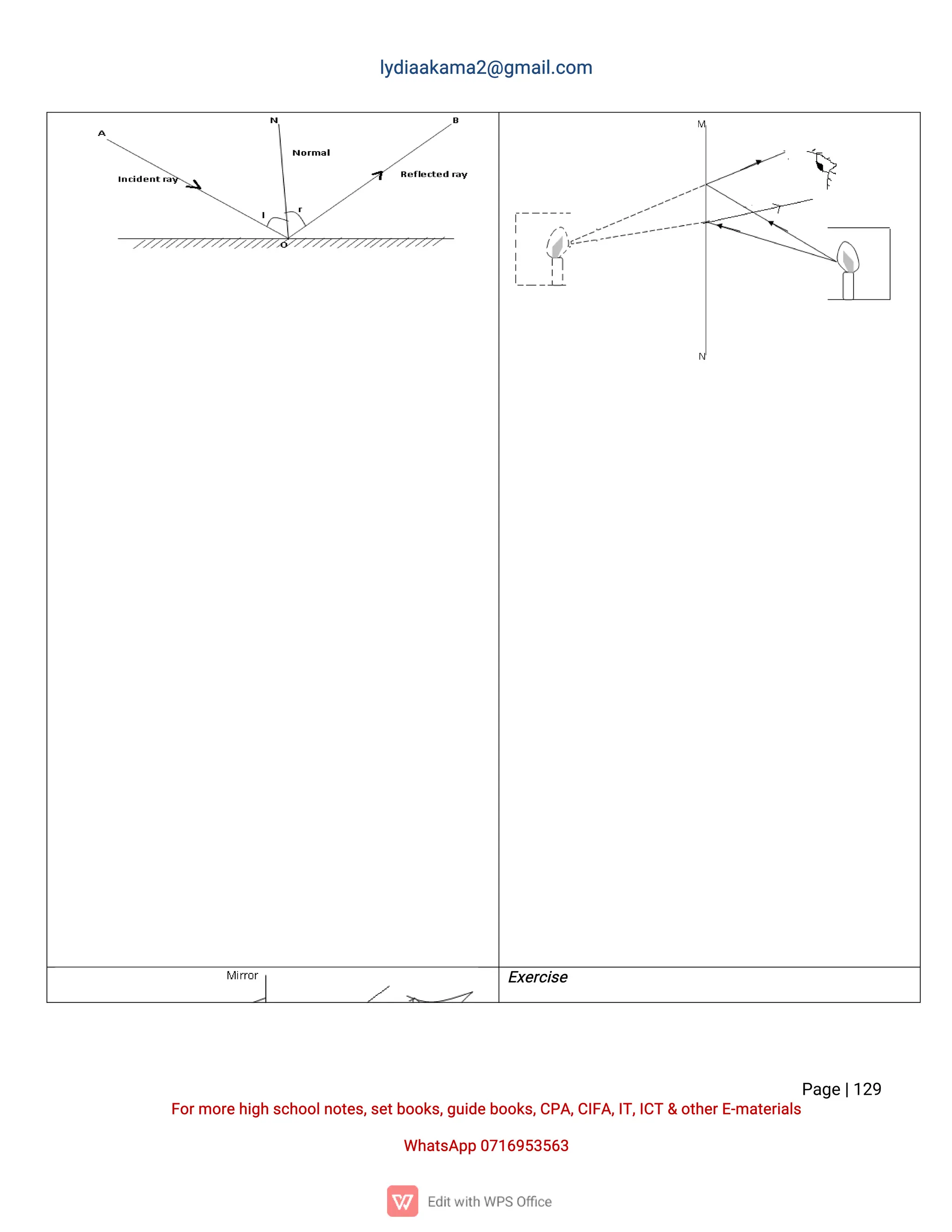 lydiaakama2@gmail.com

A
N
B
Normal
Incident ray
Reflected ray
i
r
O

M
N

Mirror

Exercise

Page | 129

For more high school notes, set books, guide books, CPA, CIFA, IT, ICT & other E-materials

WhatsApp 0716953563

Edit with WPS Office