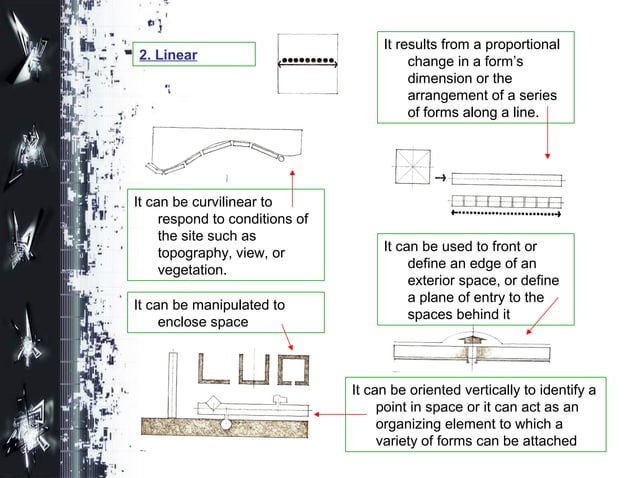 2. Linear

It results from a proportional change in a form's dimension or the arrangement of a series of forms along a line.

It can be curvilinear to respond to conditions of the site such as topography, view, or vegetation.

It can be used to front or define an edge of an exterior space, or define a plane of entry to the spaces behind it

It can be manipulated to enclose space

It can be oriented vertically to identify a point in space or it can act as an organizing element to which a variety of forms can be attached