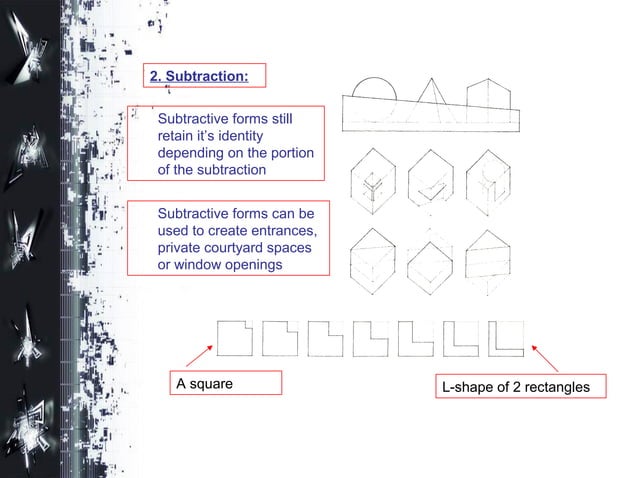 2. Subtraction:

Subtractive forms still retain it's identity depending on the portion of the subtraction

Subtractive forms can be used to create entrances, private courtyard spaces or window openings

A square

L-shape of 2 rectangles