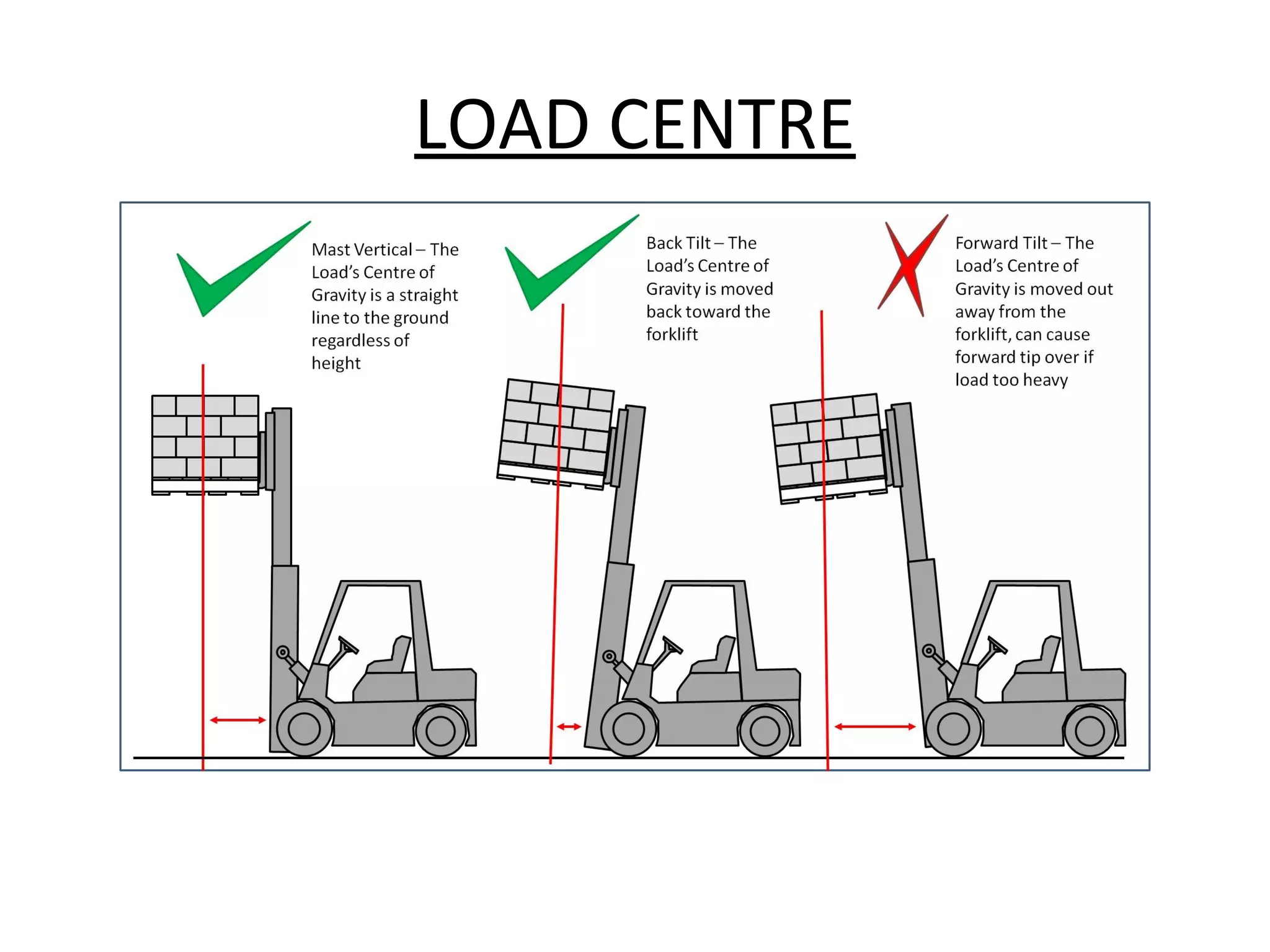 LOAD CENTRE

Mast Vertical – The Load's Centre of Gravity is a straight line to the ground regardless of height

Back Tilt – The Load's Centre of Gravity is moved back toward the forklift

Forward Tilt – The Load's Centre of Gravity is moved out away from the forklift, can cause forward tip over if load too heavy