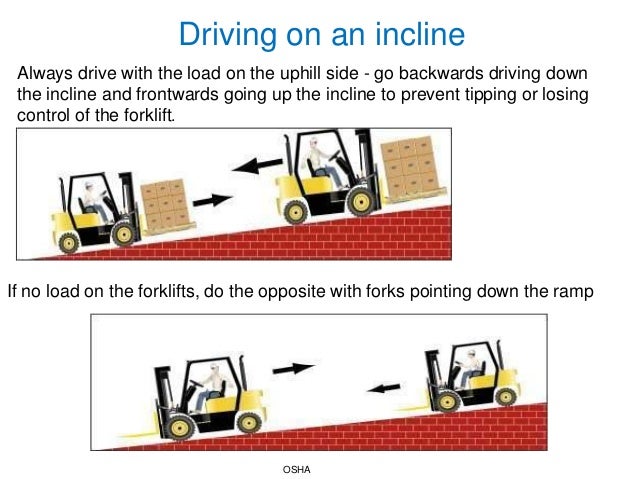 Driving on an incline

Always drive with the load on the uphill side - go backwards driving down the incline and frontwards going up the incline to prevent tipping or losing control of the forklift.

If no load on the forklifts, do the opposite with forks pointing down the ramp

OSHA