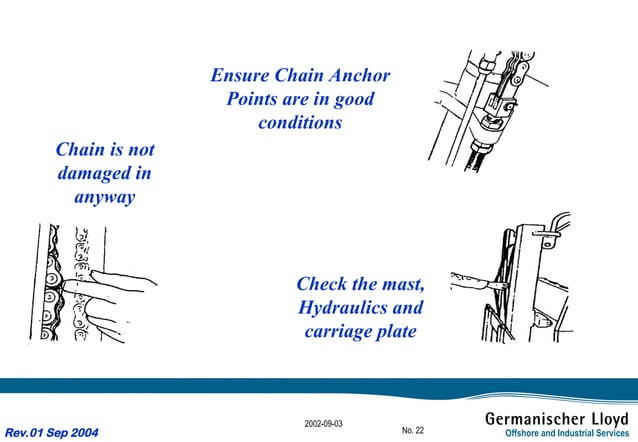 Ensure Chain Anchor Points are in good conditions

Chain is not damaged in anyway

Check the mast, Hydraulics and carriage plate

Rev.01 Sep 2004

2002-09-03

No. 22

Germanischer Lloyd
Offshore and Industrial Services