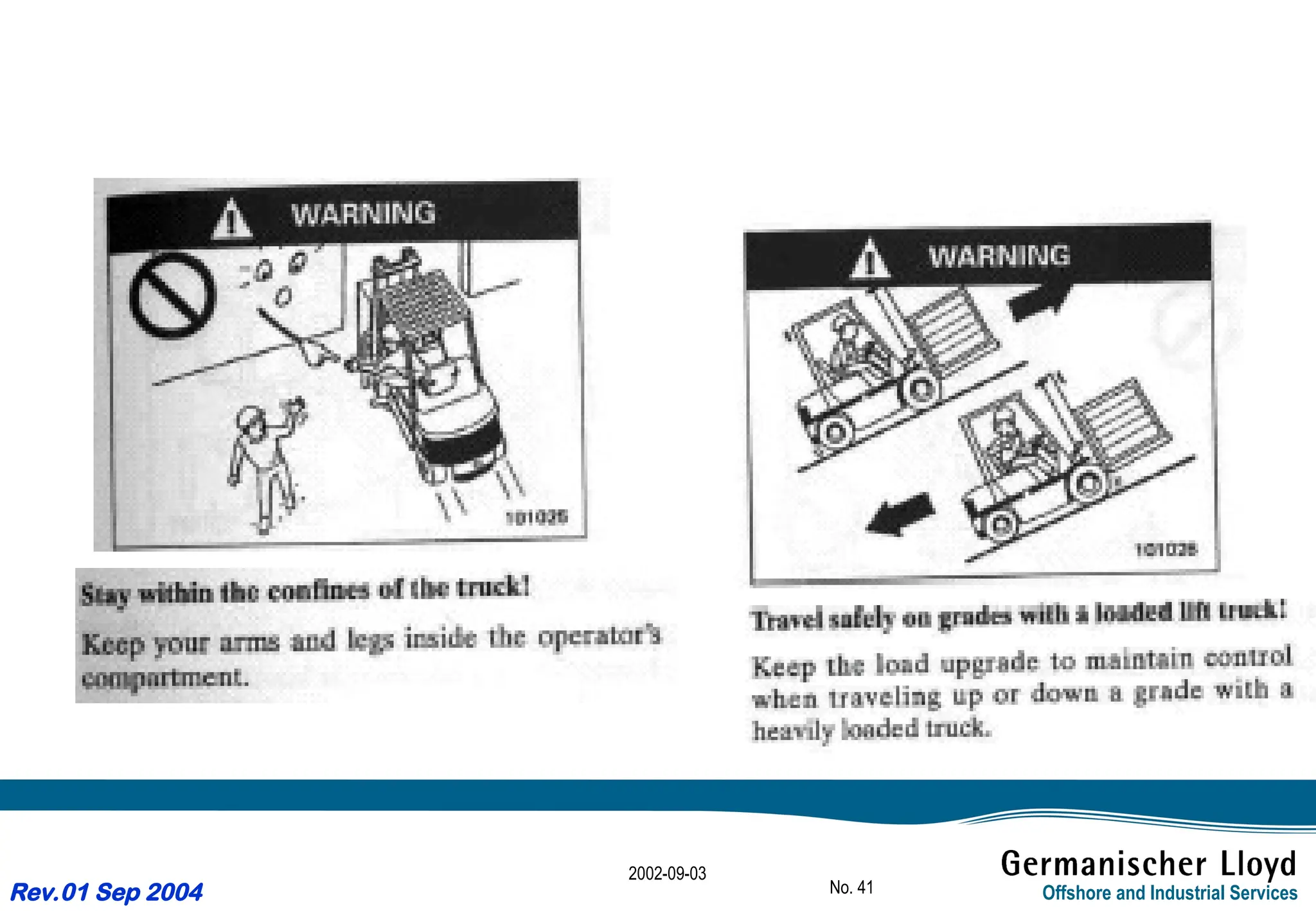 WARNING

101025

Stay within the confines of the truck!

Keep your arms and legs inside the operator's compartment.

WARNING

101026

Travel safely on grades with a loaded lift truck!

Keep the load upgrade to maintain control when traveling up or down a grade with a heavily loaded truck.

Rev.01 Sep 2004

2002-09-03

No. 41

Germanischer Lloyd
Offshore and Industrial Services