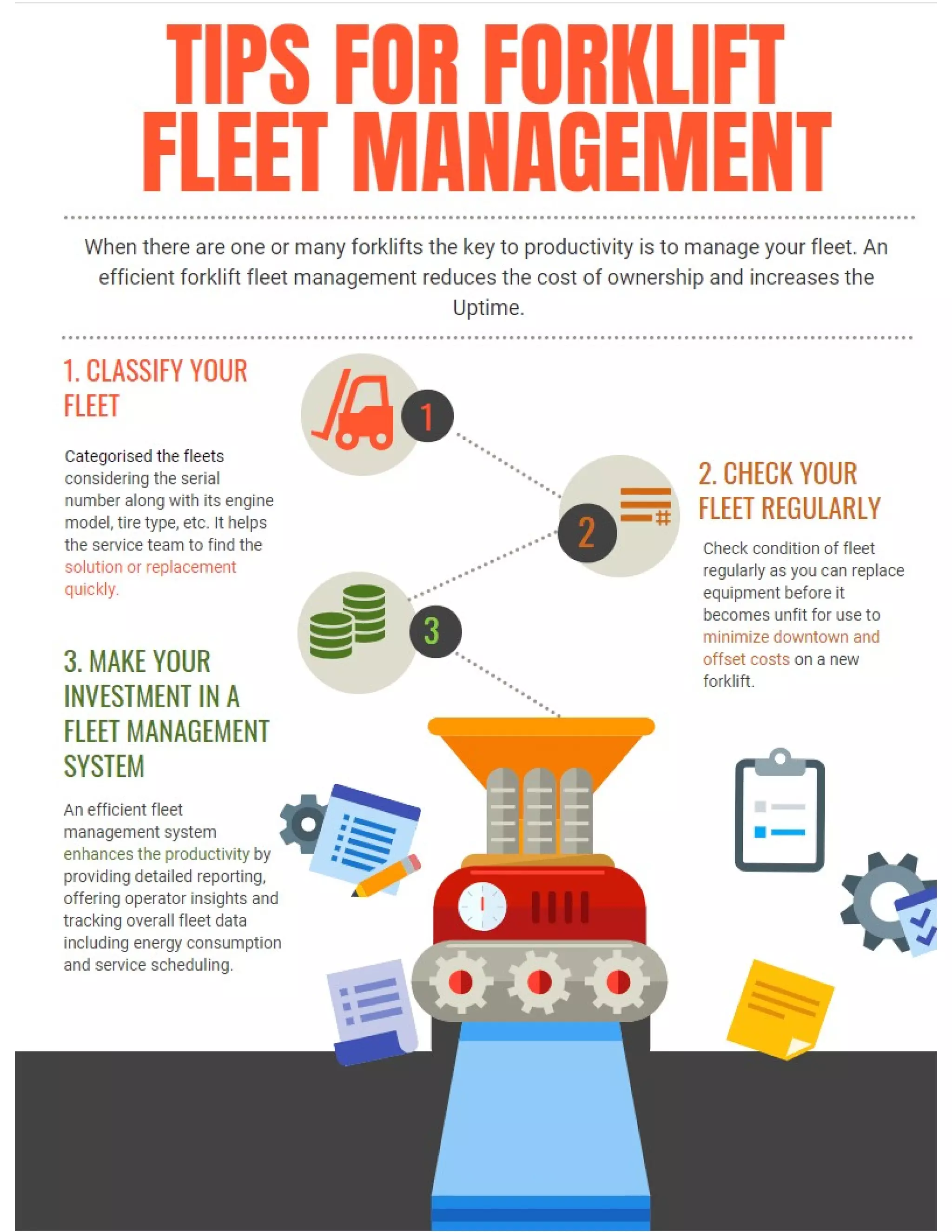 TIPS FOR FORKLIFT FLEET MANAGEMENT

When there are one or many forklifts the key to productivity is to manage your fleet. An efficient forklift fleet management reduces the cost of ownership and increases the Uptime.

1. CLASSIFY YOUR FLEET

Categorised the fleets considering the serial number along with its engine model, tire type, etc. It helps the service team to find the solution or replacement quickly.

1

2

2. CHECK YOUR FLEET REGULARLY

Check condition of fleet regularly as you can replace equipment before it becomes unfit for use to minimize downtown and offset costs on a new forklift.

3

3. MAKE YOUR INVESTMENT IN A FLEET MANAGEMENT SYSTEM

An efficient fleet management system enhances the productivity by providing detailed reporting, offering operator insights and tracking overall fleet data including energy consumption and service scheduling.