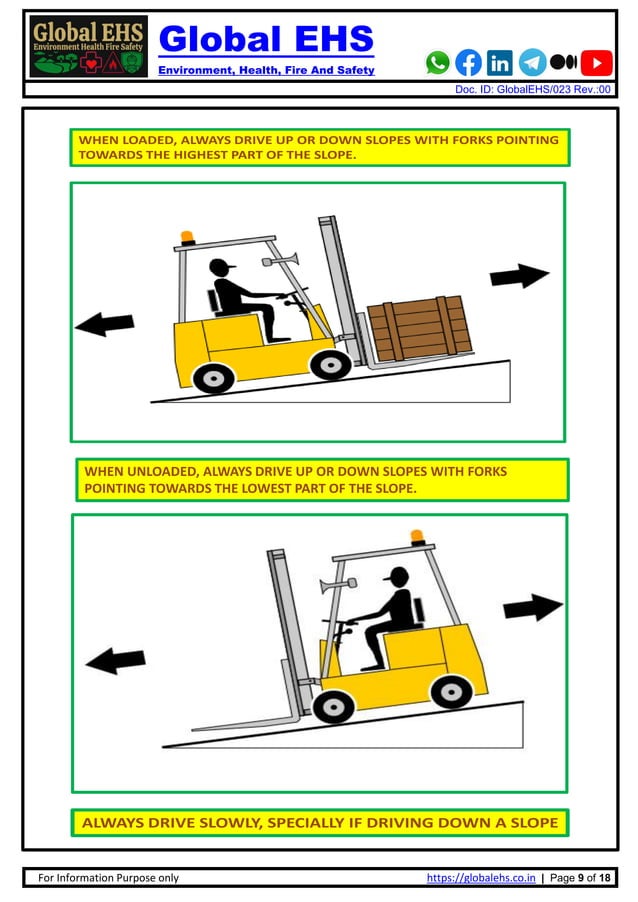 Global EHS
Environment Health Fire Safety

Global EHS
Environment, Health, Fire And Safety

Doc. ID: GlobalEHS/023 Rev.:00

WHEN LOADED, ALWAYS DRIVE UP OR DOWN SLOPES WITH FORKS POINTING TOWARDS THE HIGHEST PART OF THE SLOPE.

WHEN UNLOADED, ALWAYS DRIVE UP OR DOWN SLOPES WITH FORKS POINTING TOWARDS THE LOWEST PART OF THE SLOPE.

ALWAYS DRIVE SLOWLY, SPECIALLY IF DRIVING DOWN A SLOPE

For Information Purpose only

https://globalehs.co.in | Page 9 of 18