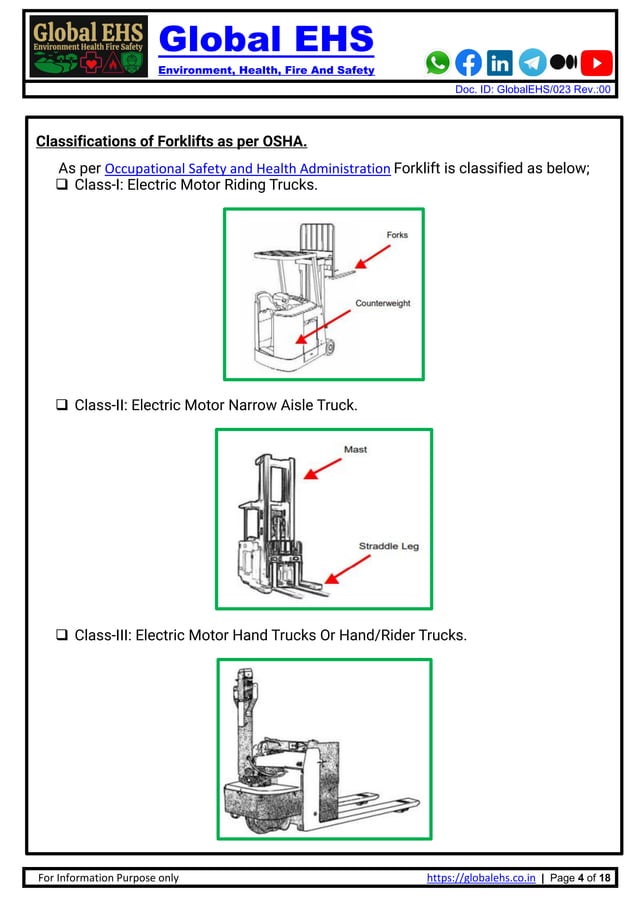 Global EHS
Environment Health Fire Safety

Global EHS
Environment, Health, Fire And Safety

Doc. ID: GlobalEHS/023 Rev.:00

Classifications of Forklifts as per OSHA.

As per Occupational Safety and Health Administration Forklift is classified as below;

❑ Class-I: Electric Motor Riding Trucks.

Forks

Counterweight

❑ Class-II: Electric Motor Narrow Aisle Truck.

Mast

Straddle Leg

❑ Class-III: Electric Motor Hand Trucks Or Hand/Rider Trucks.

For Information Purpose only https://globalehs.co.in | Page 4 of 18