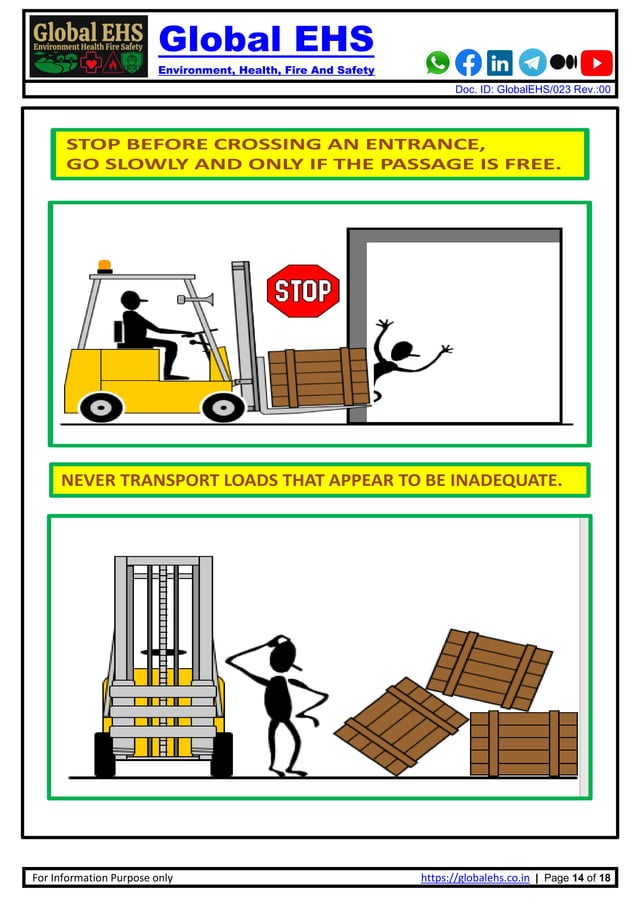 Global EHS
Environment Health Fire Safety

Global EHS
Environment, Health, Fire And Safety

Doc. ID: GlobalEHS/023 Rev.:00

STOP BEFORE CROSSING AN ENTRANCE, GO SLOWLY AND ONLY IF THE PASSAGE IS FREE.

STOP

NEVER TRANSPORT LOADS THAT APPEAR TO BE INADEQUATE.

For Information Purpose only

https://globalehs.co.in | Page 14 of 18