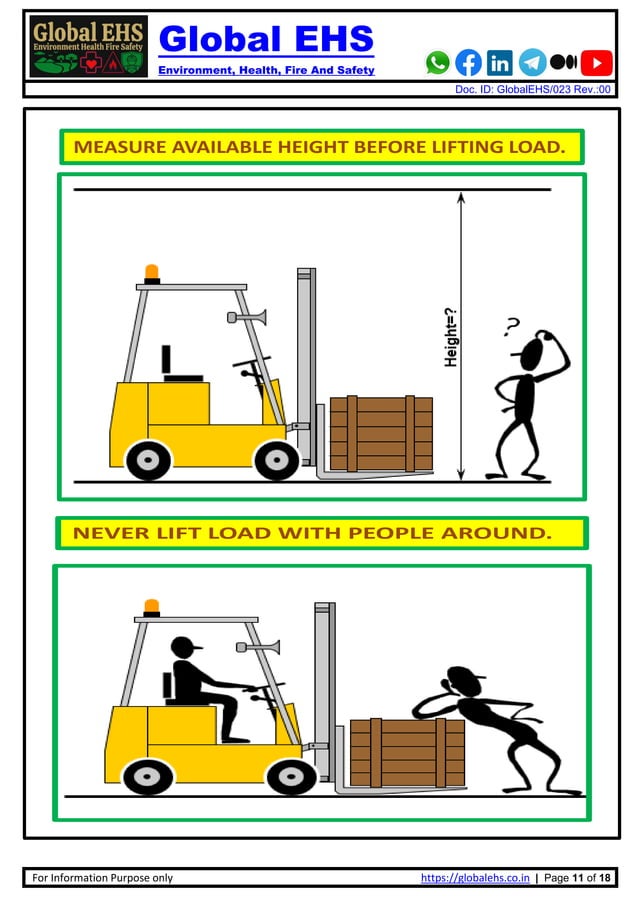 Global EHS
Environment Health Fire Safety

Global EHS
Environment, Health, Fire And Safety

Doc. ID: GlobalEHS/023 Rev.:00

MEASURE AVAILABLE HEIGHT BEFORE LIFTING LOAD.

Height=?

?

NEVER LIFT LOAD WITH PEOPLE AROUND.

For Information Purpose only https://globalehs.co.in | Page 11 of 18