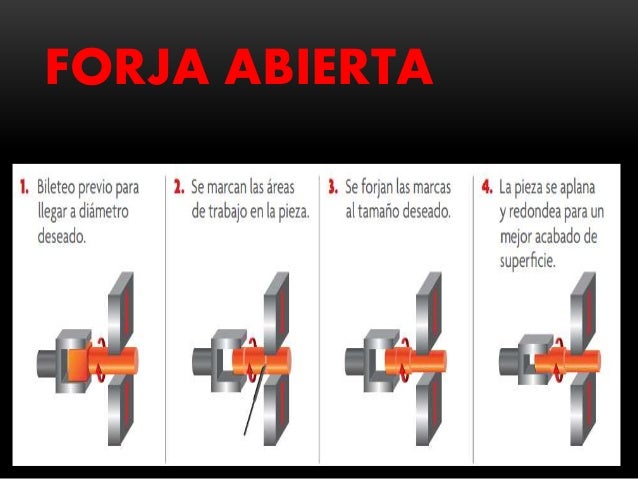 FORJA ABIERTA

1. Bileteo previo para llegar a diámetro deseado.

2. Se marcan las áreas de trabajo en la pieza.

3. Se forjan las marcas al tamaño deseado.

4. La pieza se aplana y redondea para un mejor acabado de superficie.