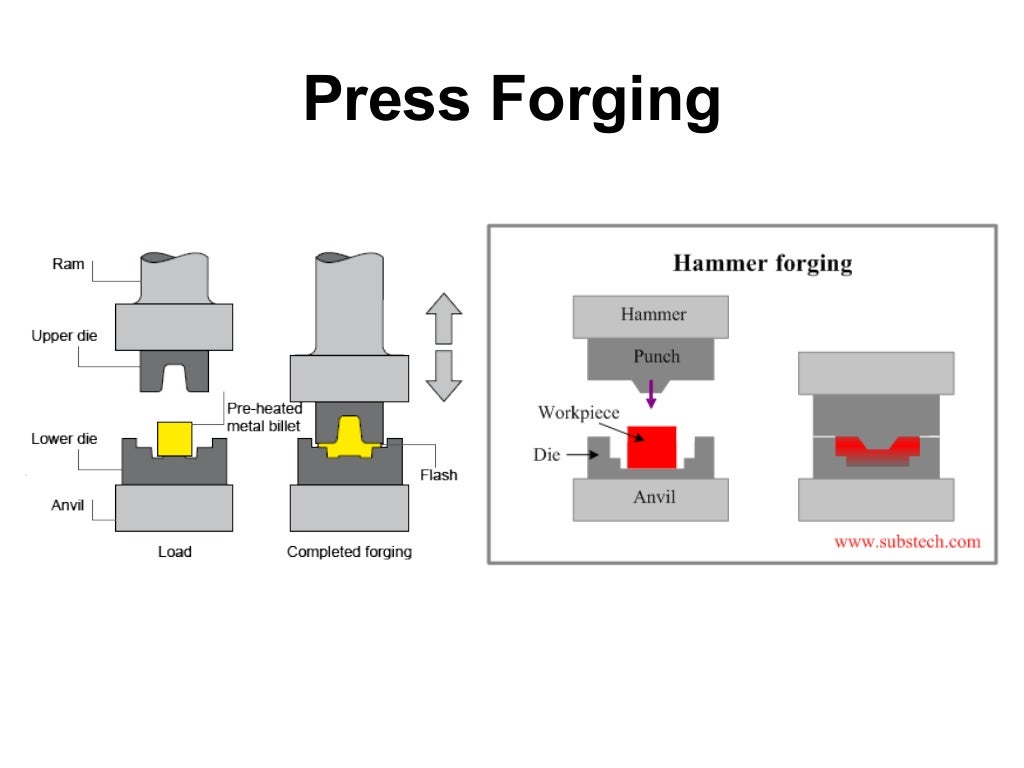 Press Forging

Ram

Upper die

Pre-heated metal billet

Lower die

Flash

Anvil

Load

Completed forging

Hammer forging

Hammer

Punch

Workpiece

Die

Anvil

www.substech.com