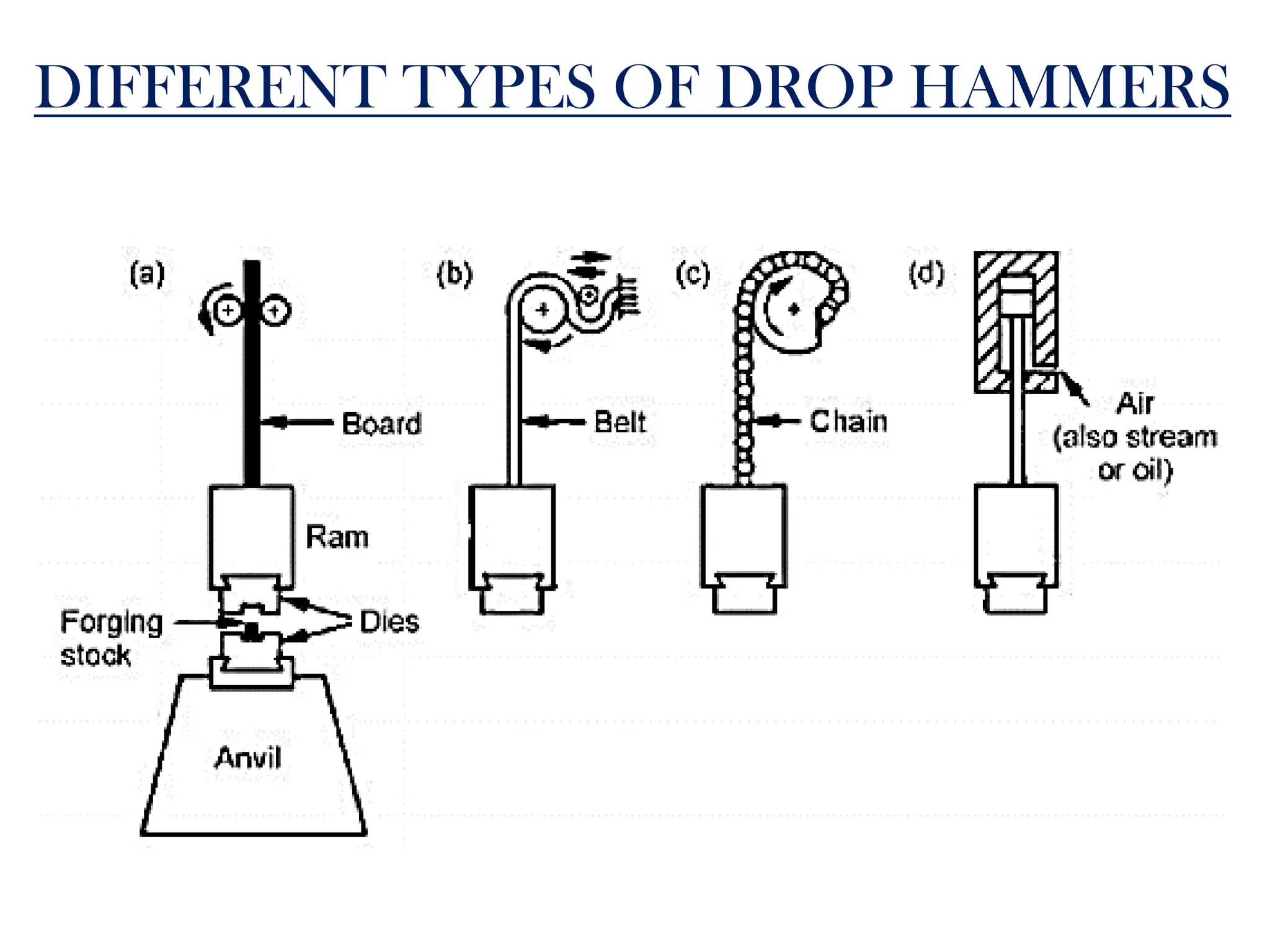 DIFFERENT TYPES OF DROP HAMMERS

(a)

Board

Ram

Forging stock

Dies

Anvil

(b)

Belt

(c)

Chain

(d)

Air (also stream or oil)