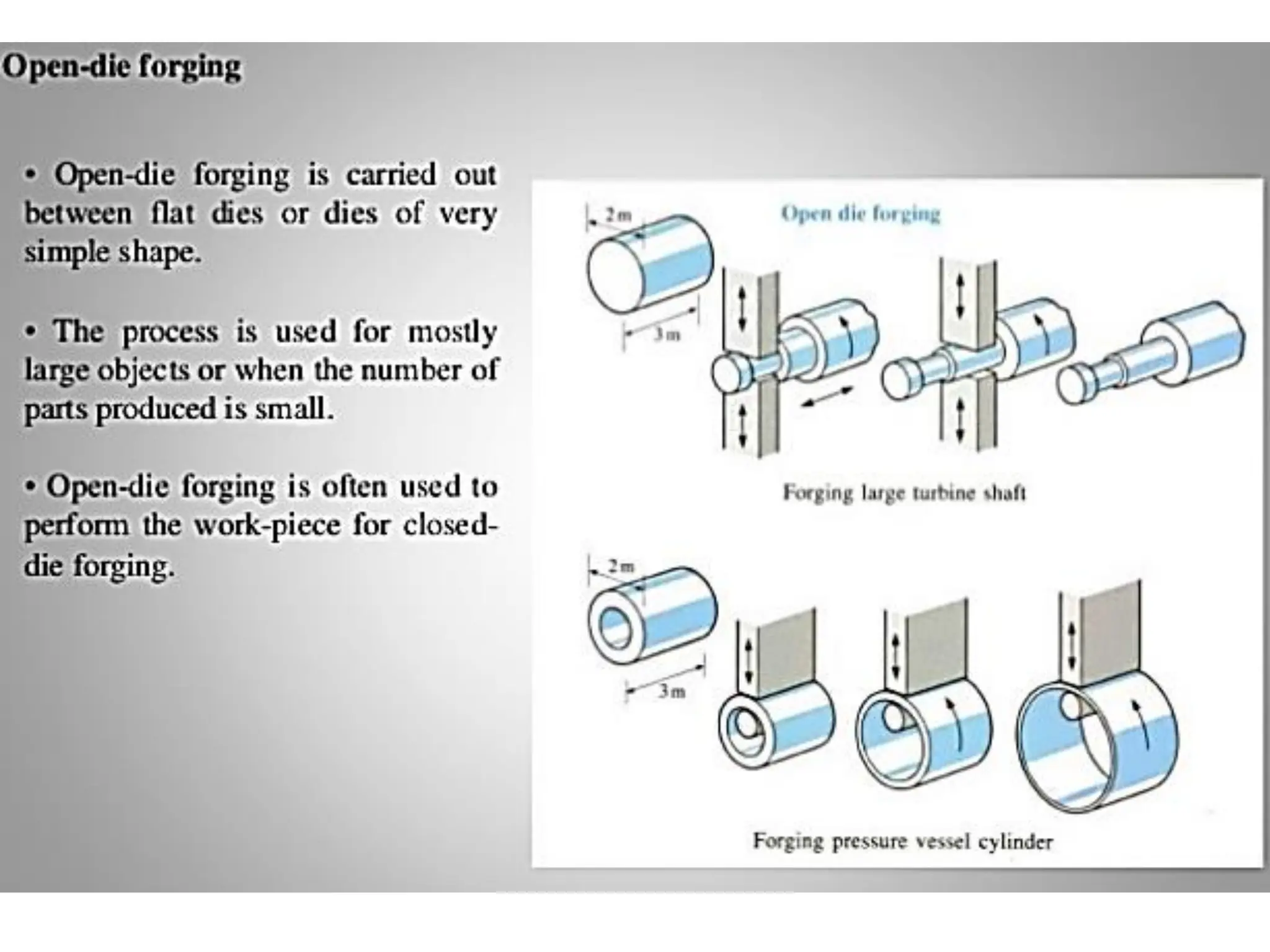 Open-die forging

• Open-die forging is carried out between flat dies or dies of very simple shape.

• The process is used for mostly large objects or when the number of parts produced is small.

• Open-die forging is often used to perform the work-piece for closed-die forging.

Open die forging

2m

3m

Forging large turbine shaft

2m

3m

Forging pressure vessel cylinder