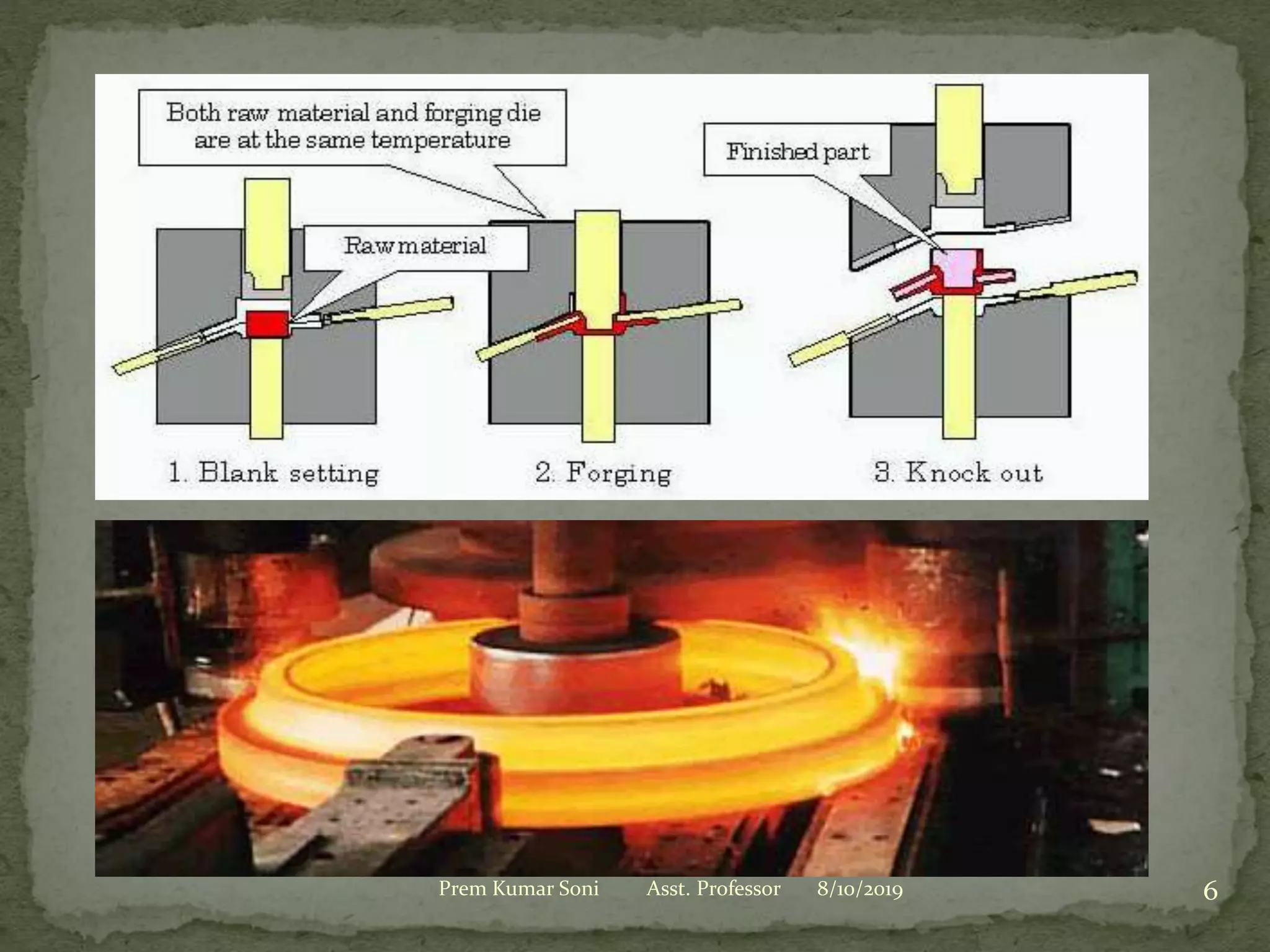 Both raw material and forging die are at the same temperature

Finished part

Raw material

1. Blank setting

2. Forging

3. Knock out

Prem Kumar Soni Asst. Professor 8/10/2019

6