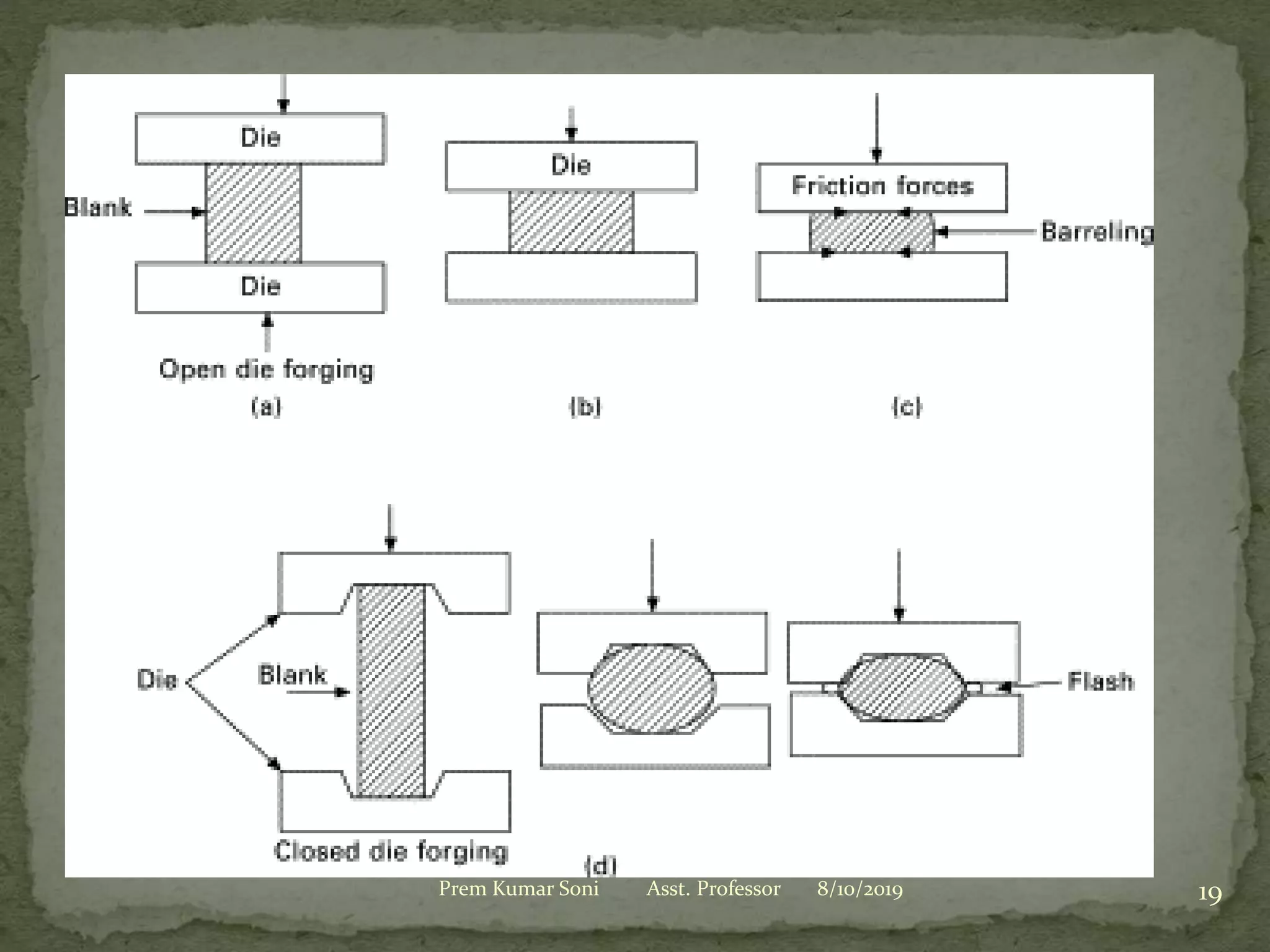 Die

Blank

Die

Open die forging

(a)

Die

(b)

Friction forces

Barreling

(c)

Die

Blank

Closed die forging

Flash

(d)

Prem Kumar Soni Asst. Professor 8/10/2019

19