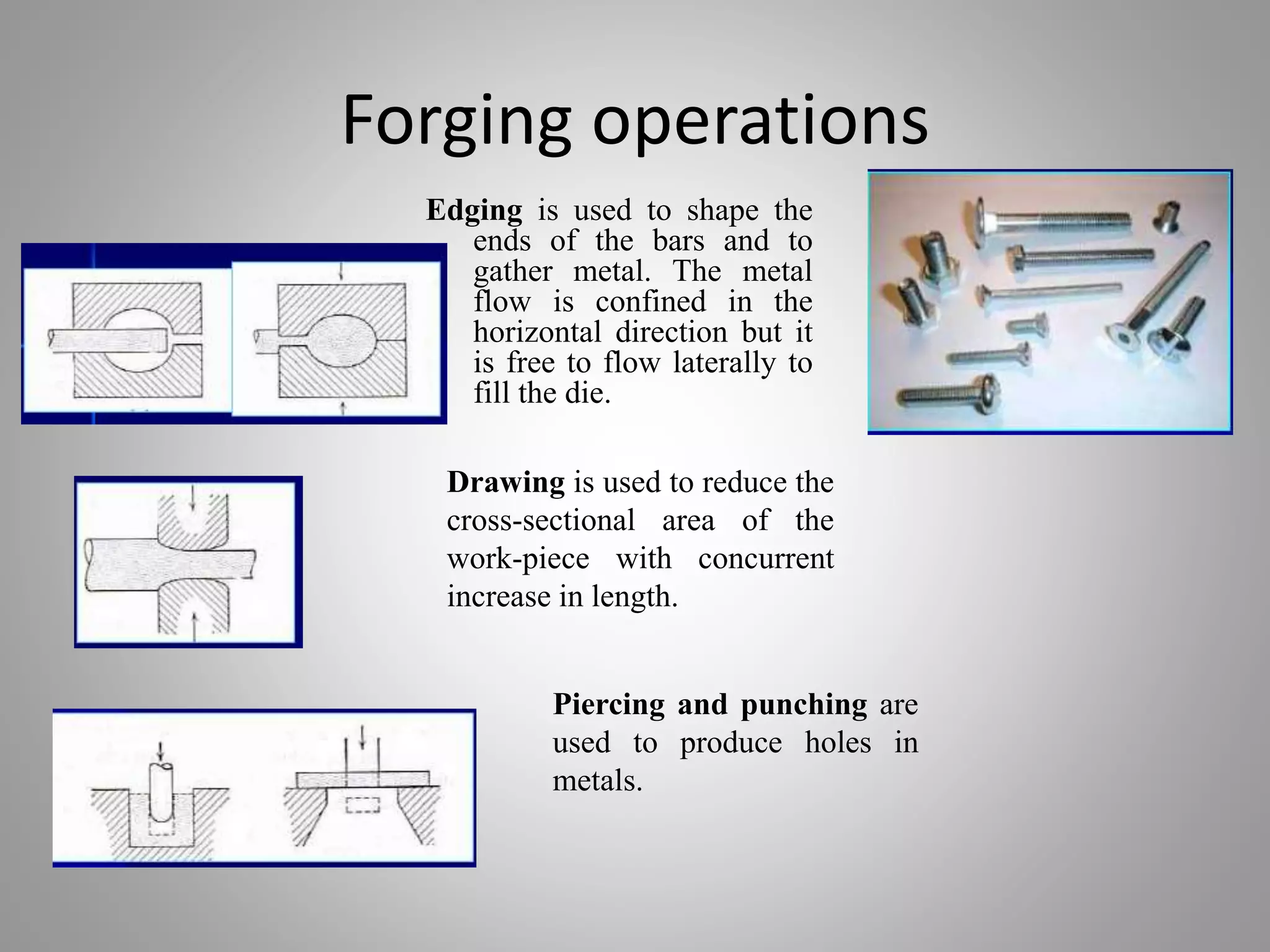 Forging operations

Edging is used to shape the ends of the bars and to gather metal. The metal flow is confined in the horizontal direction but it is free to flow laterally to fill the die.

Drawing is used to reduce the cross-sectional area of the work-piece with concurrent increase in length.

Piercing and punching are used to produce holes in metals.