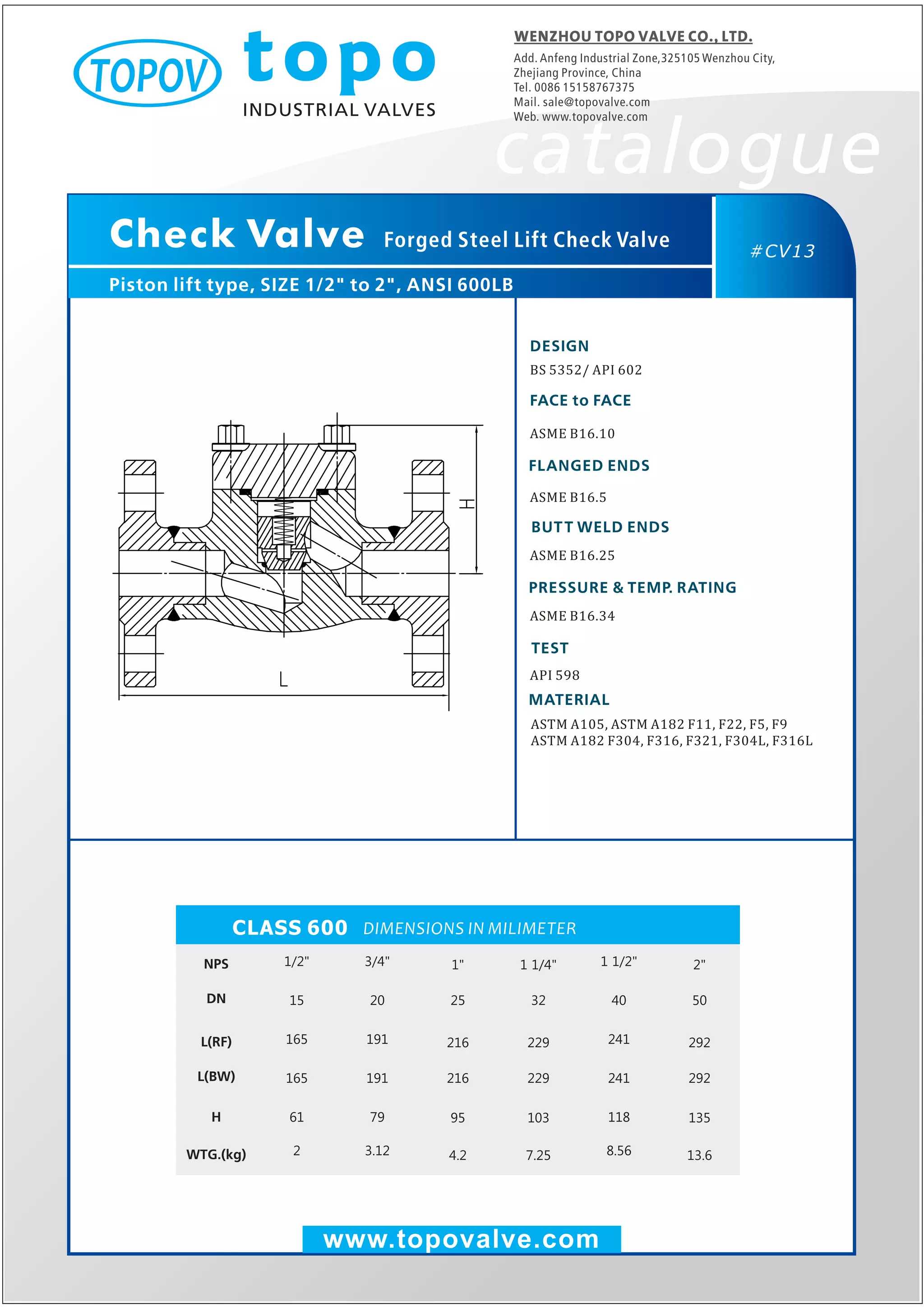 TOPOV topo INDUSTRIAL VALVES

WENZHOU TOPO VALVE CO., LTD.
Add. Anfeng Industrial Zone,325105 Wenzhou City, Zhejiang Province, China
Tel. 0086 15158767375
Mail. sale@topovalve.com
Web. www.topovalve.com

catalogue

Check Valve Forged Steel Lift Check Valve

#CV13

Piston lift type, SIZE 1/2" to 2", ANSI 600LB

H

L

DESIGN
BS 5352/ API 602

FACE to FACE
ASME B16.10

FLANGED ENDS
ASME B16.5

BUTT WELD ENDS
ASME B16.25

PRESSURE & TEMP. RATING
ASME B16.34

TEST
API 598

MATERIAL
ASTM A105, ASTM A182 F11, F22, F5, F9
ASTM A182 F304, F316, F321, F304L, F316L

CLASS 600 DIMENSIONS IN MILIMETER

| NPS | 1/2" | 3/4" | 1" | 1 1/4" | 1 1/2" | 2" |
|---|---|---|---|---|---|---|
| DN | 15 | 20 | 25 | 32 | 40 | 50 |
| L(RF) | 165 | 191 | 216 | 229 | 241 | 292 |
| L(BW) | 165 | 191 | 216 | 229 | 241 | 292 |
| H | 61 | 79 | 95 | 103 | 118 | 135 |
| WTG.(kg) | 2 | 3.12 | 4.2 | 7.25 | 8.56 | 13.6 |

www.topovalve.com