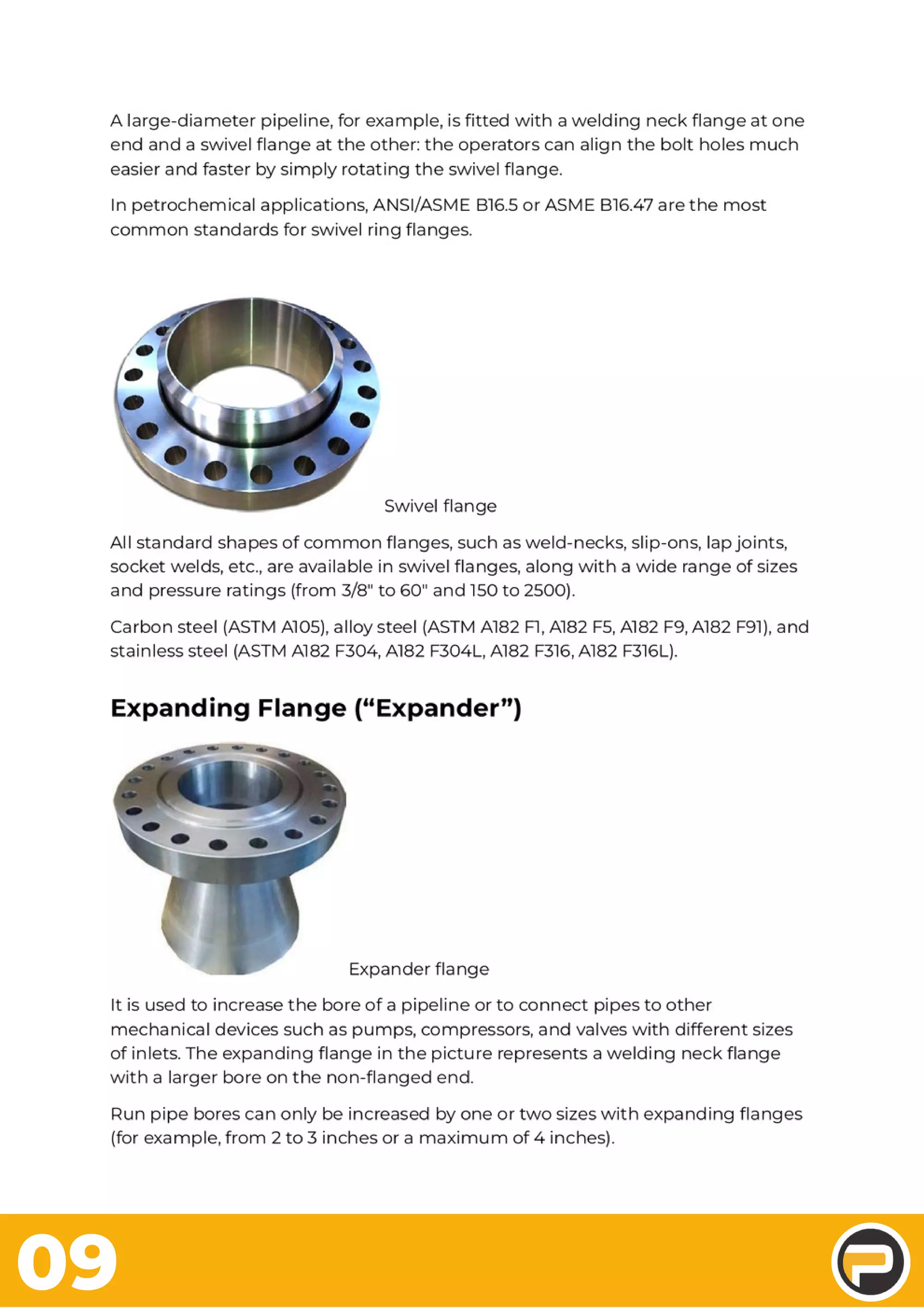 A large-diameter pipeline, for example, is fitted with a welding neck flange at one end and a swivel flange at the other: the operators can align the bolt holes much easier and faster by simply rotating the swivel flange.

In petrochemical applications, ANSI/ASME B16.5 or ASME B16.47 are the most common standards for swivel ring flanges.

Swivel flange

All standard shapes of common flanges, such as weld-necks, slip-ons, lap joints, socket welds, etc., are available in swivel flanges, along with a wide range of sizes and pressure ratings (from 3/8" to 60" and 150 to 2500).

Carbon steel (ASTM A105), alloy steel (ASTM A182 F1, A182 F5, A182 F9, A182 F91), and stainless steel (ASTM A182 F304, A182 F304L, A182 F316, A182 F316L).

Expanding Flange (“Expander”)

Expander flange

It is used to increase the bore of a pipeline or to connect pipes to other mechanical devices such as pumps, compressors, and valves with different sizes of inlets. The expanding flange in the picture represents a welding neck flange with a larger bore on the non-flanged end.

Run pipe bores can only be increased by one or two sizes with expanding flanges (for example, from 2 to 3 inches or a maximum of 4 inches).

09