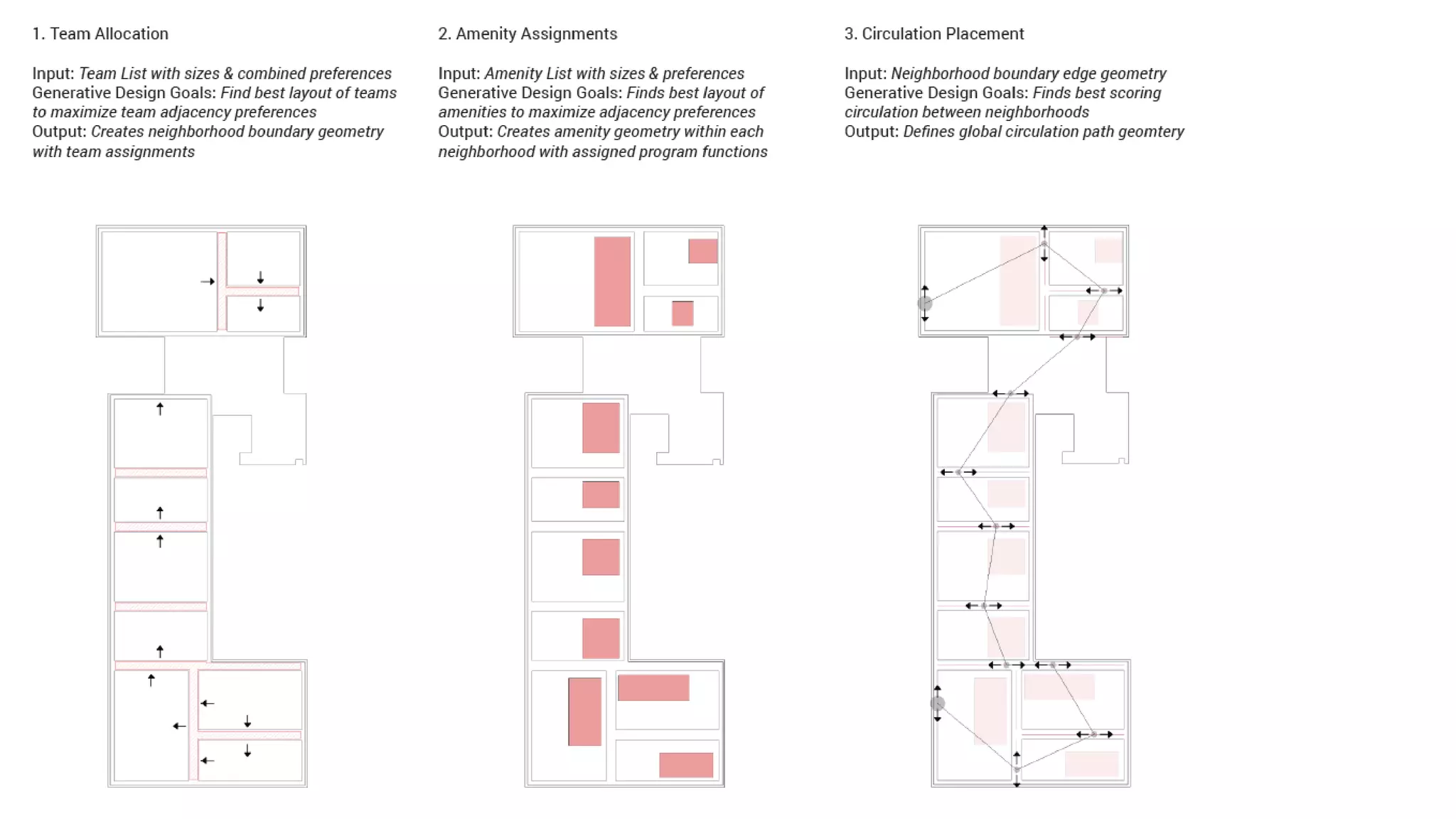 1. Team Allocation

Input: Team List with sizes & combined preferences
Generative Design Goals: Find best layout of teams to maximize team adjacency preferences
Output: Creates neighborhood boundary geometry with team assignments

2. Amenity Assignments

Input: Amenity List with sizes & preferences
Generative Design Goals: Finds best layout of amenities to maximize adjacency preferences
Output: Creates amenity geometry within each neighborhood with assigned program functions

3. Circulation Placement

Input: Neighborhood boundary edge geometry
Generative Design Goals: Finds best scoring circulation between neighborhoods
Output: Defines global circulation path geomtery