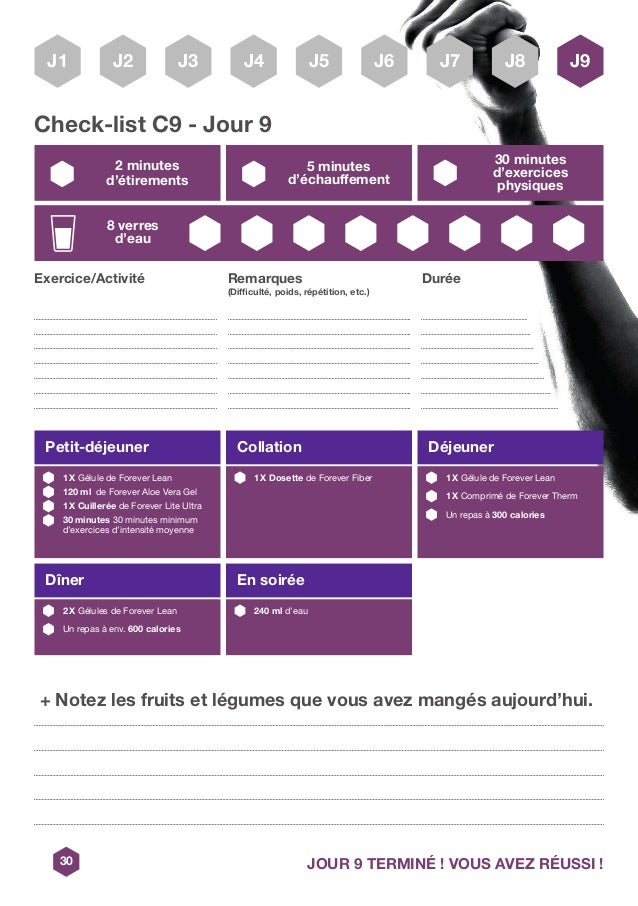 J1 J2 J3 J4 J5 J6 J7 J8 J9

Check-list C9 - Jour 9

2 minutes d'étirements

5 minutes d'échauffement

30 minutes d'exercices physiques

8 verres d'eau

Exercice/Activité

Remarques
(Difficulté, poids, répétition, etc.)

Durée

Petit-déjeuner
1X Gélule de Forever Lean
120 ml de Forever Aloe Vera Gel
1X Cuillerée de Forever Lite Ultra
30 minutes 30 minutes minimum d'exercices d'intensité moyenne

Collation
1X Dosette de Forever Fiber

Déjeuner
1X Gélule de Forever Lean
1X Comprimé de Forever Therm
Un repas à 300 calories

Dîner
2X Gélules de Forever Lean
Un repas à env. 600 calories

En soirée
240 ml d'eau

+ Notez les fruits et légumes que vous avez mangés aujourd'hui.

30

JOUR 9 TERMINÉ ! VOUS AVEZ RÉUSSI !